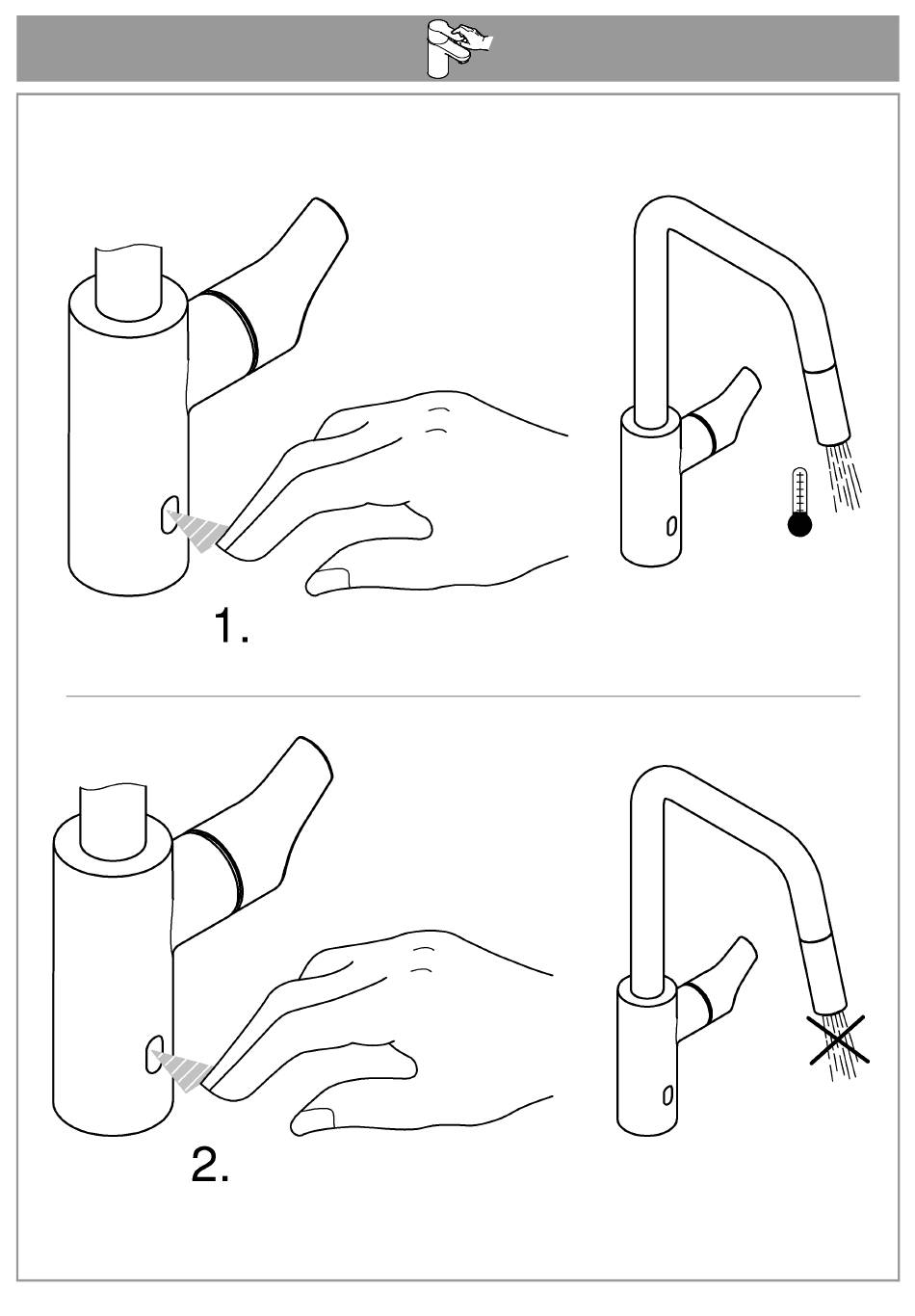 1.

2.