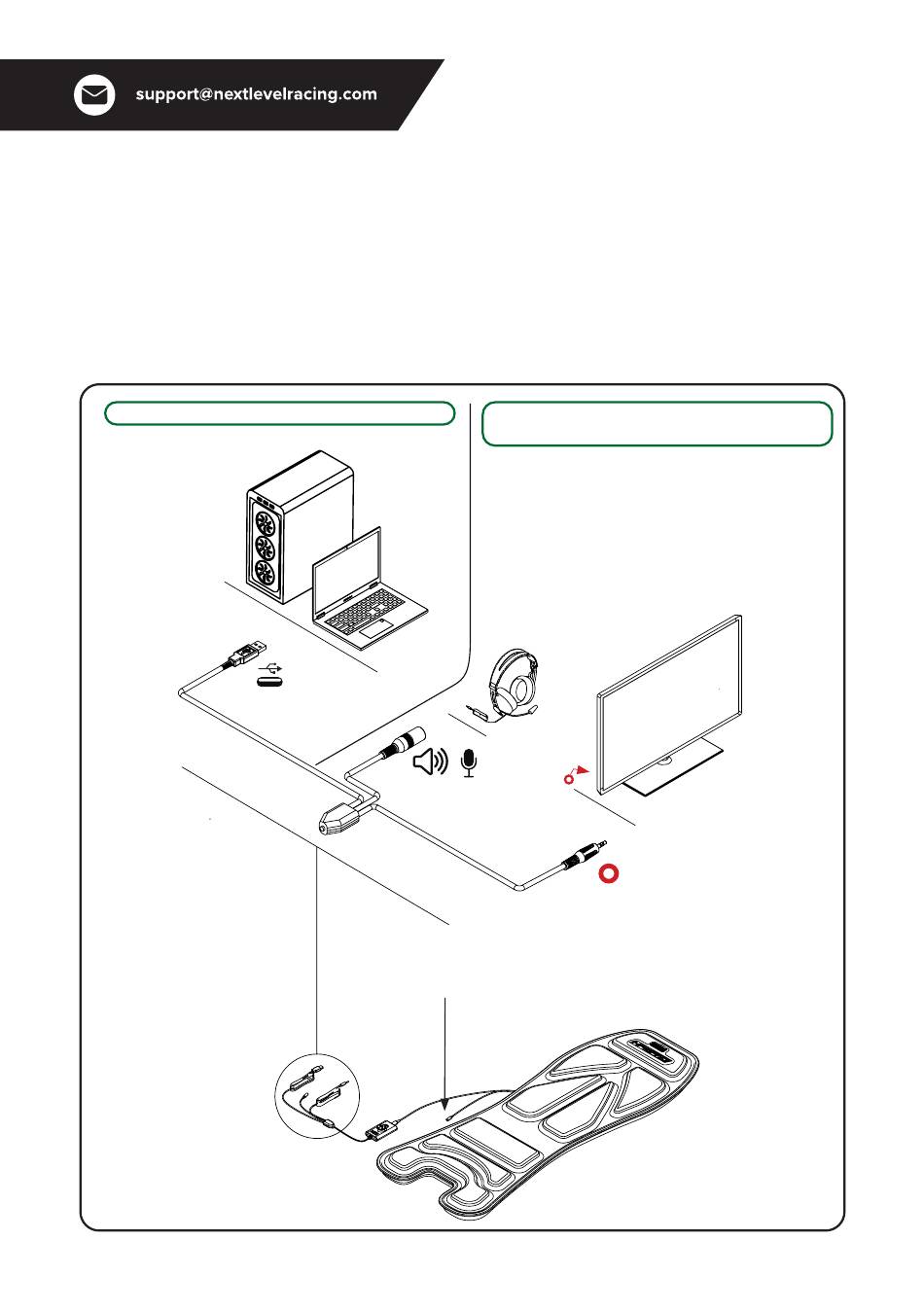 support@nextlevelracing.com