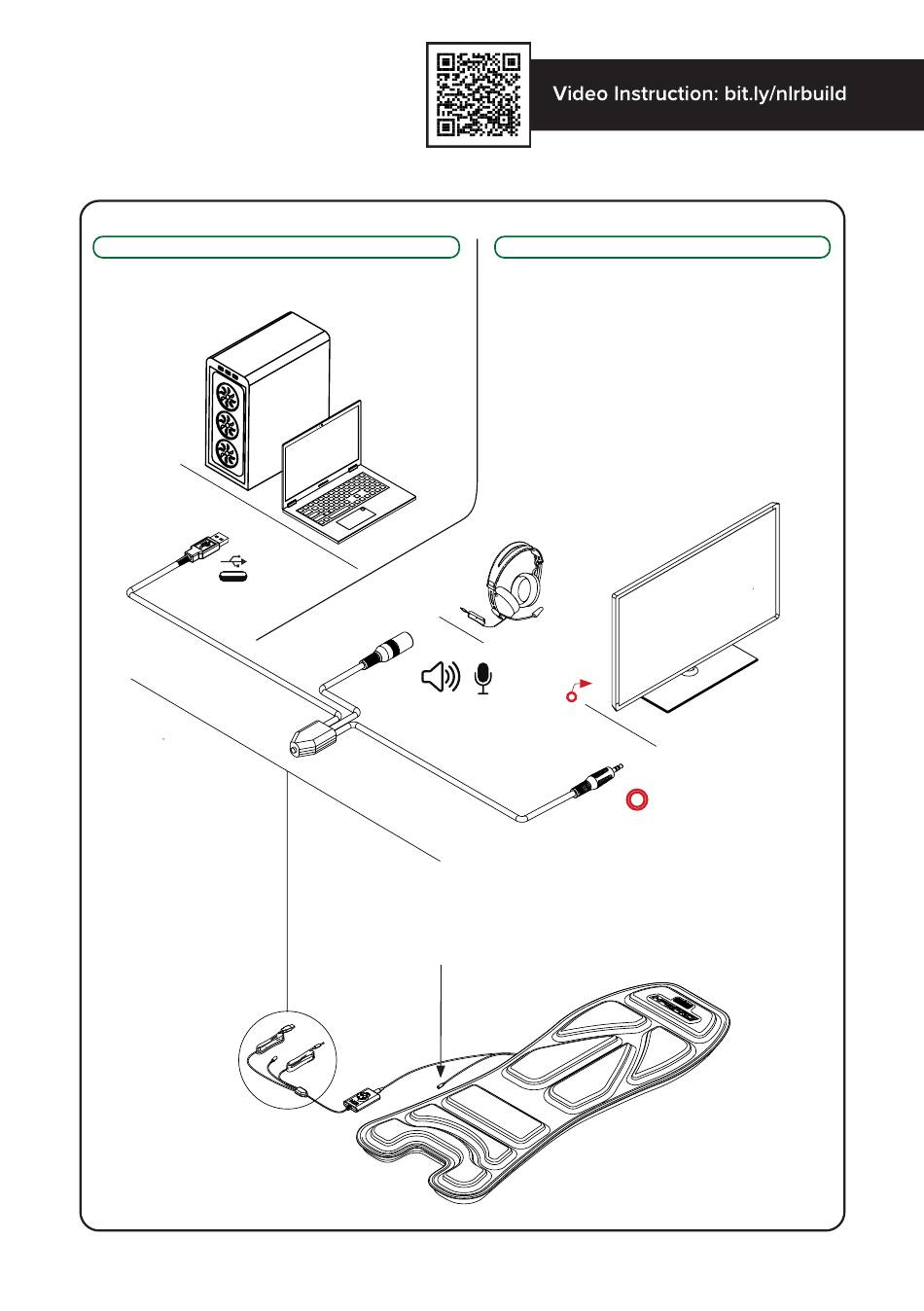 Video Instruction: bit.ly/nlrbuild