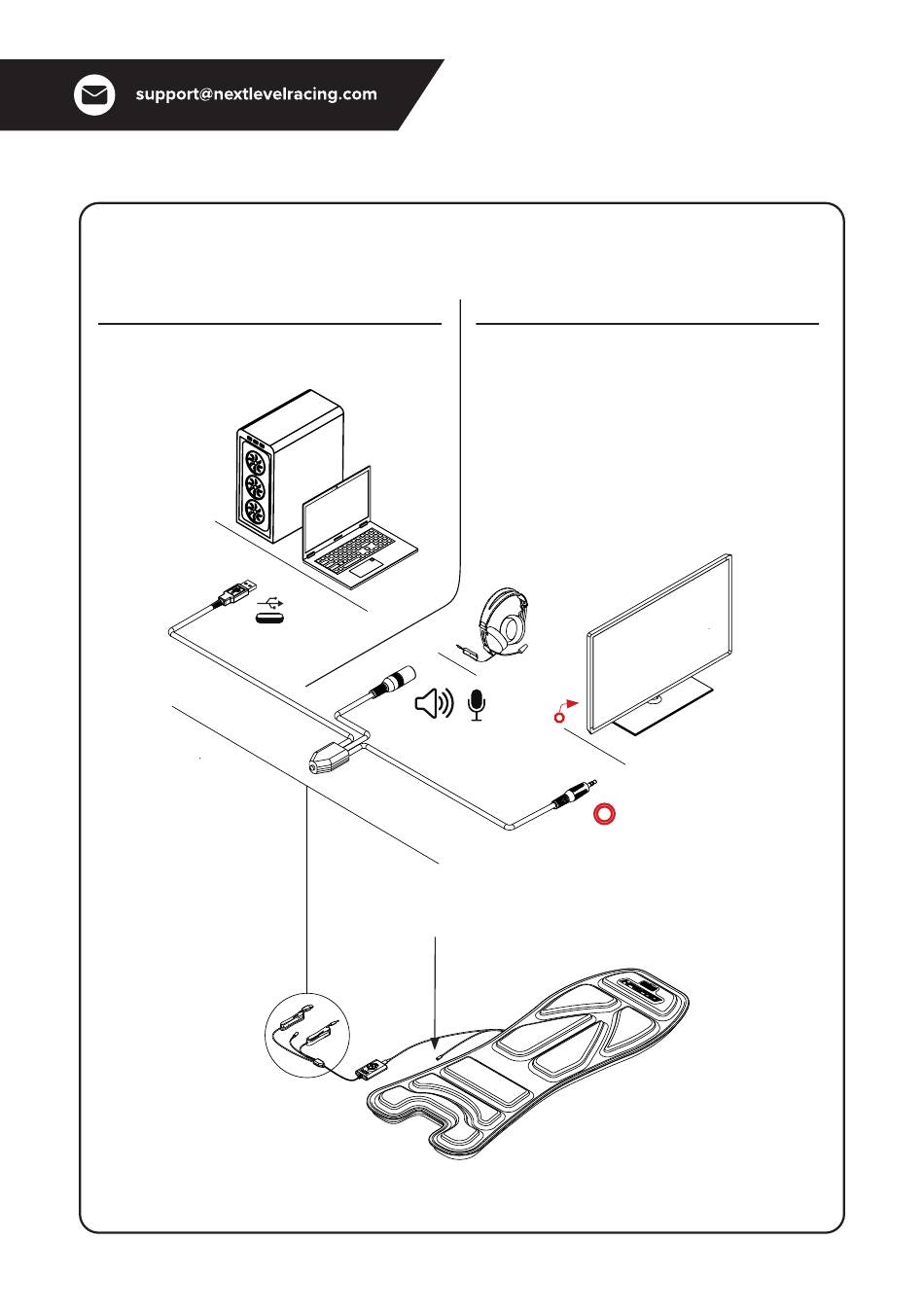 support@nextlevelracing.com