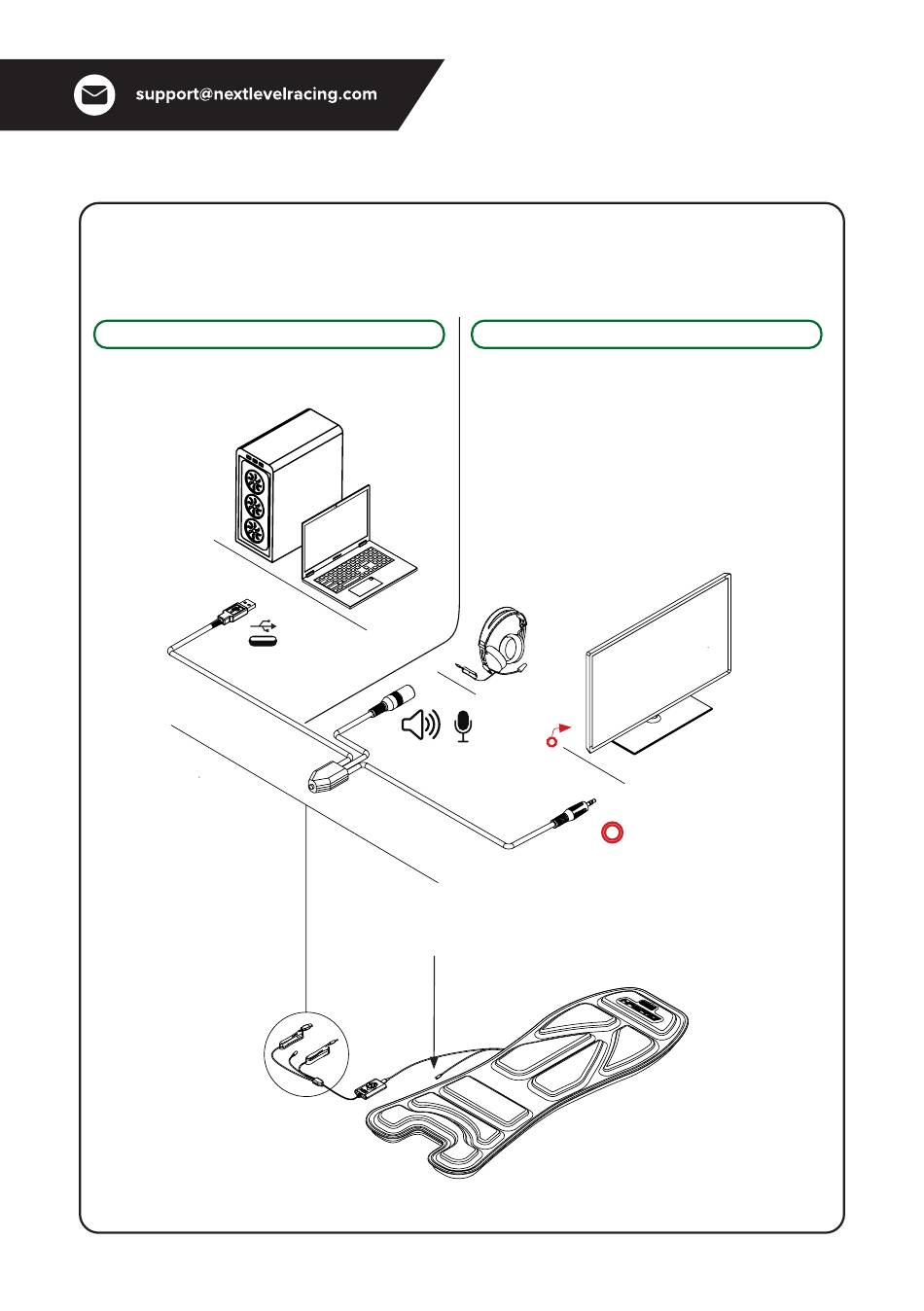 support@nextlevelracing.com