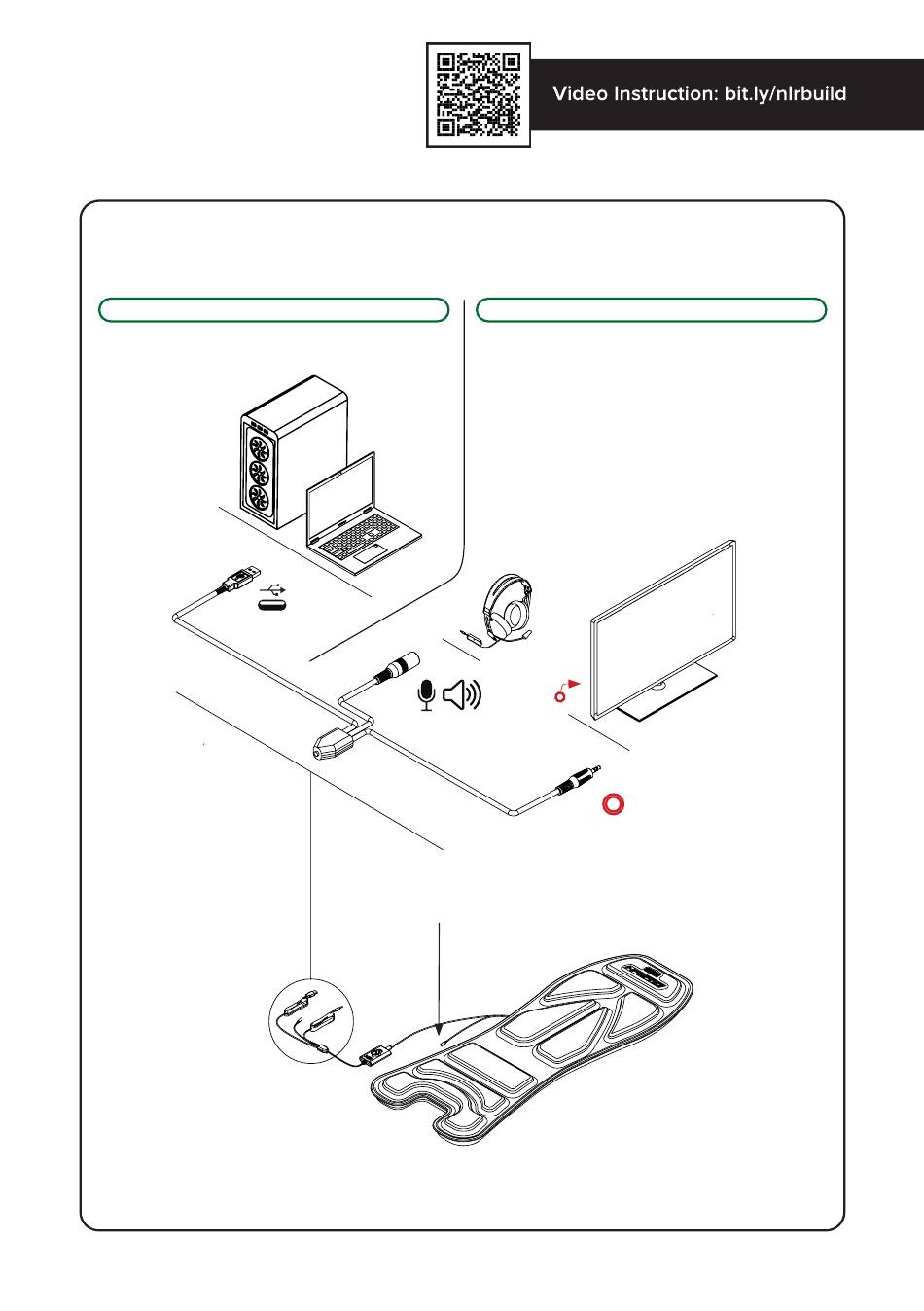 Video Instruction: bit.ly/nlrbuild