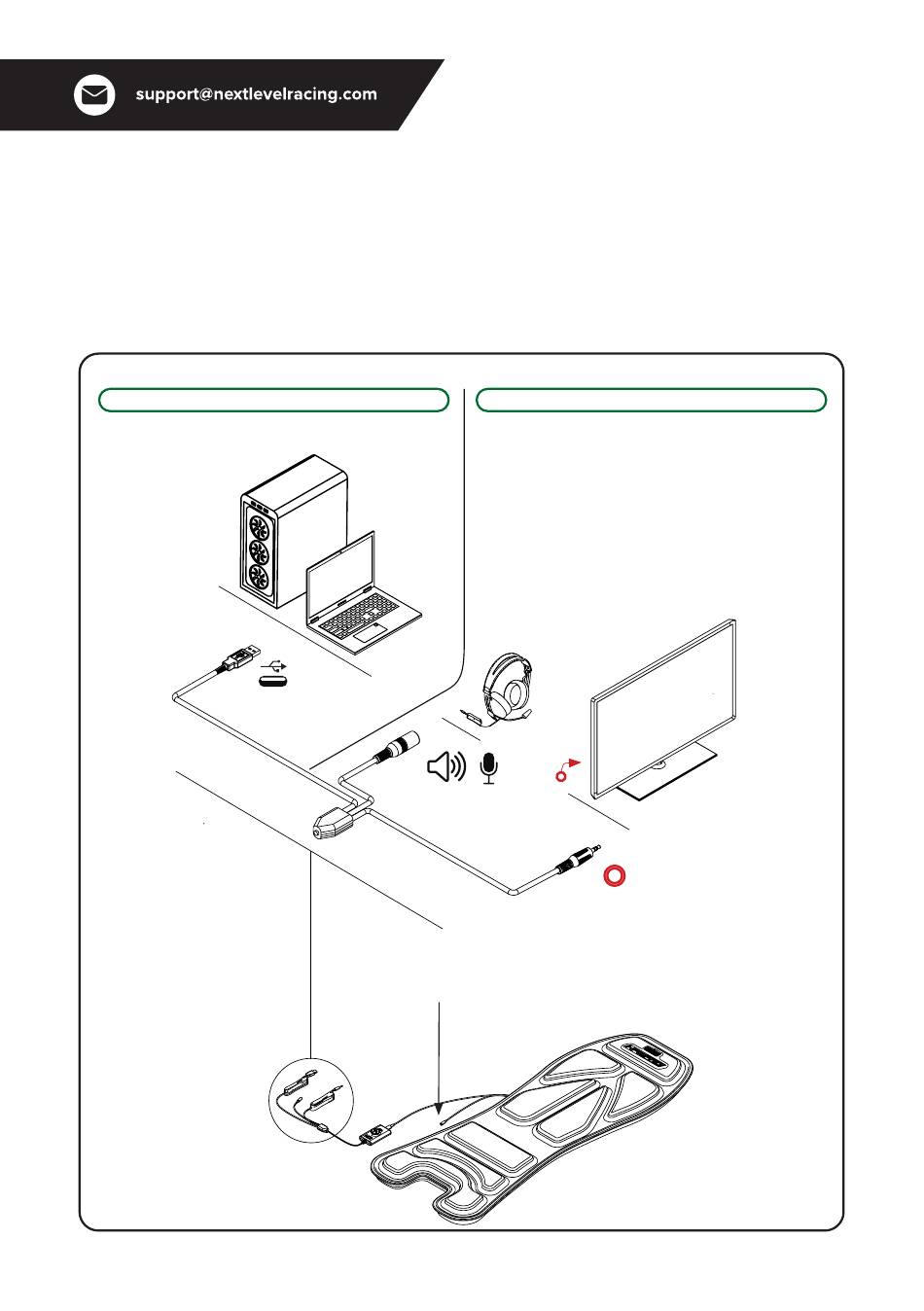 support@nextlevelracing.com