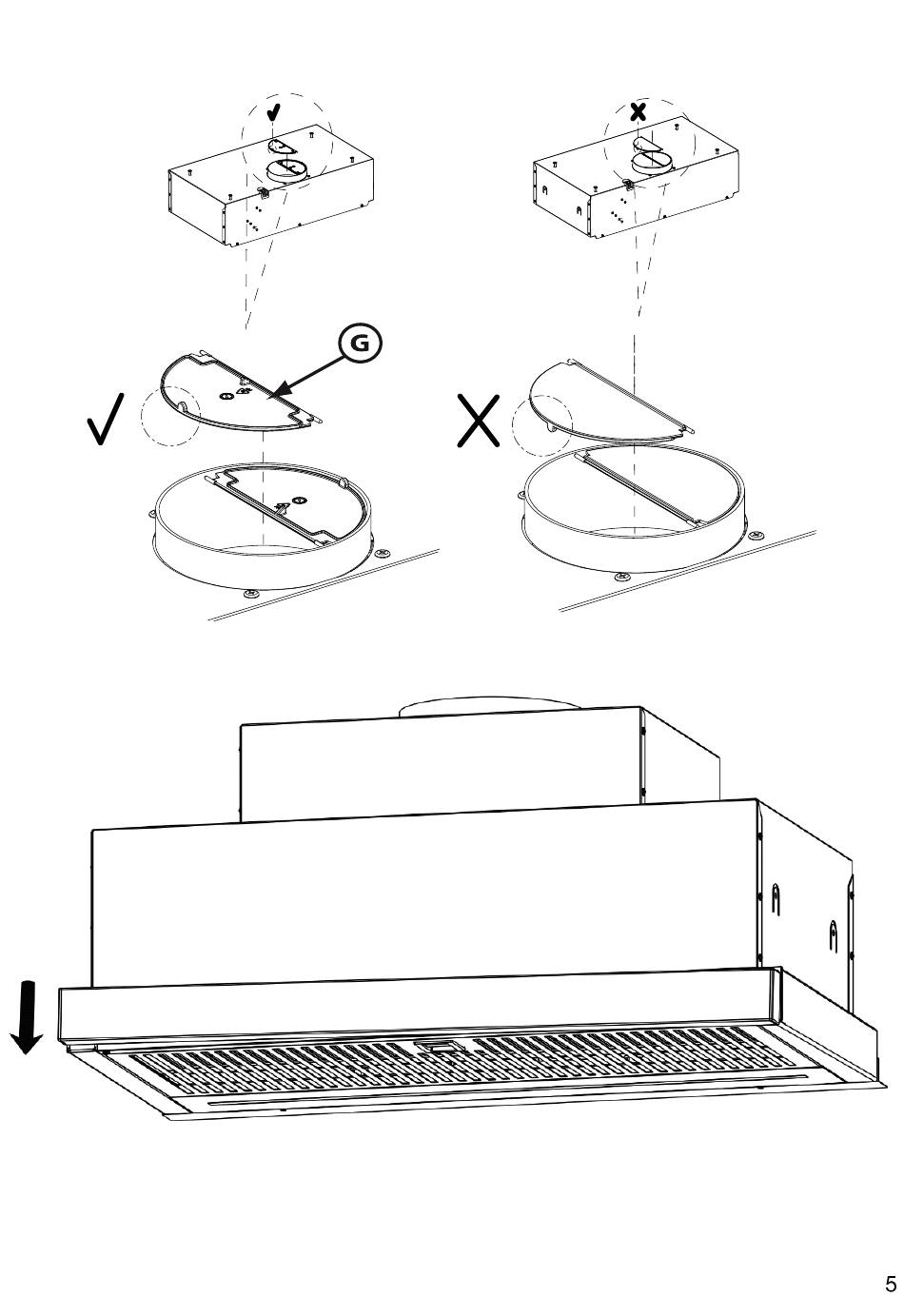 G

5