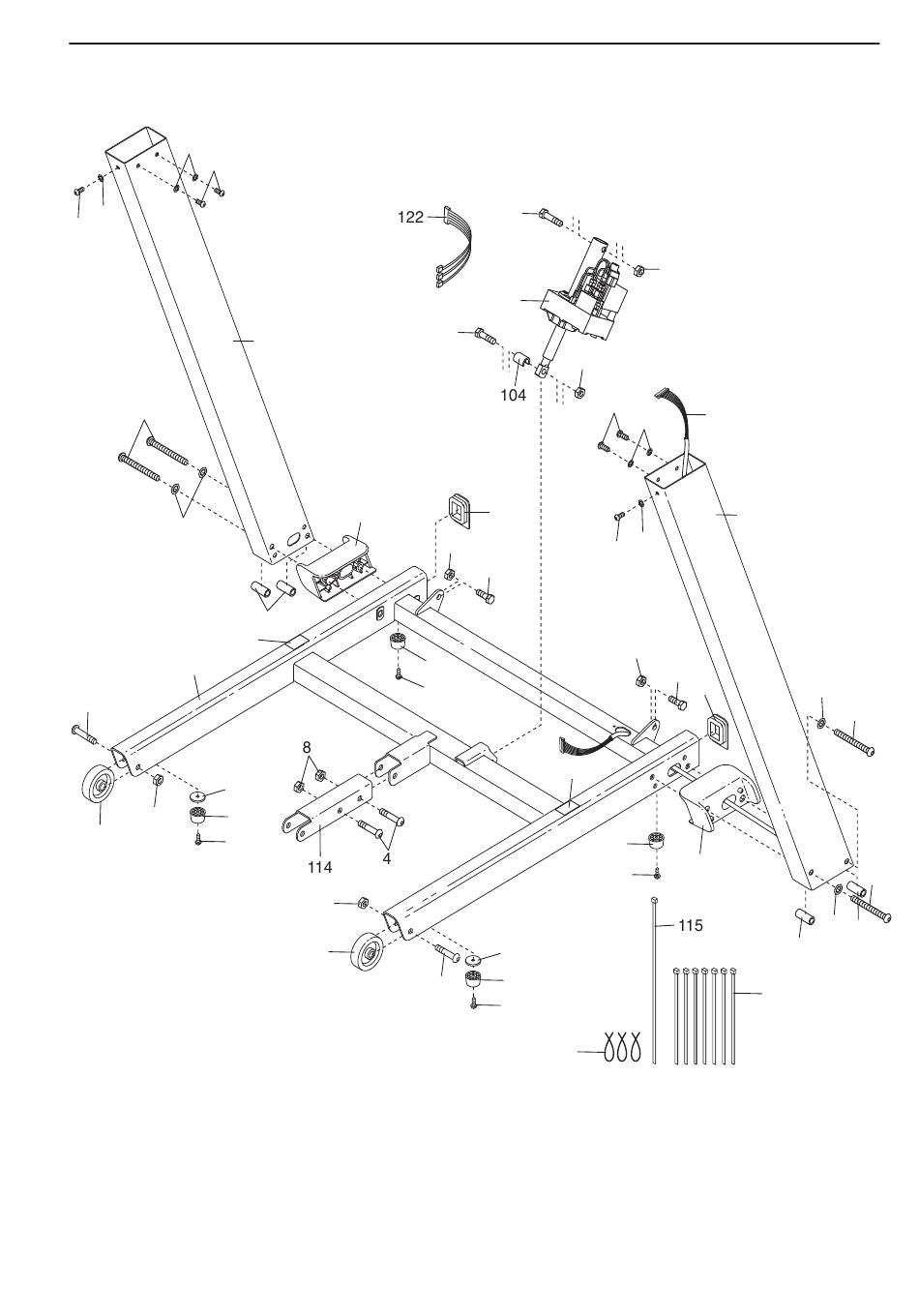 122

104

8

114

4

115