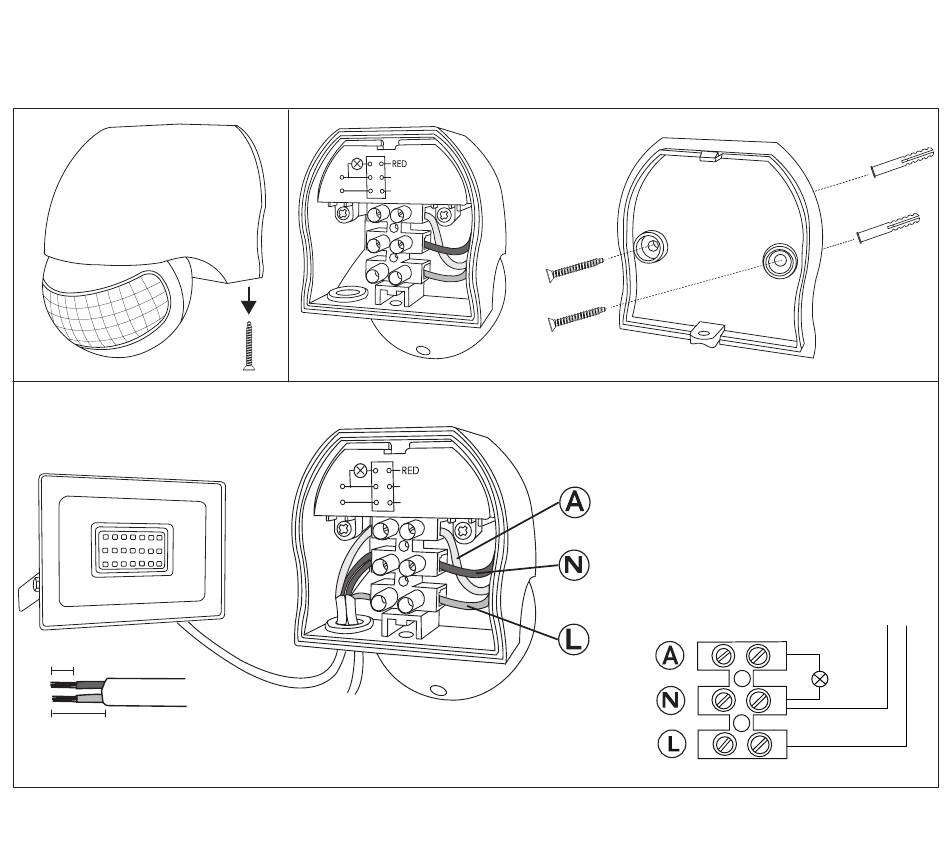 RED

RED

A

N

L

A

N

L