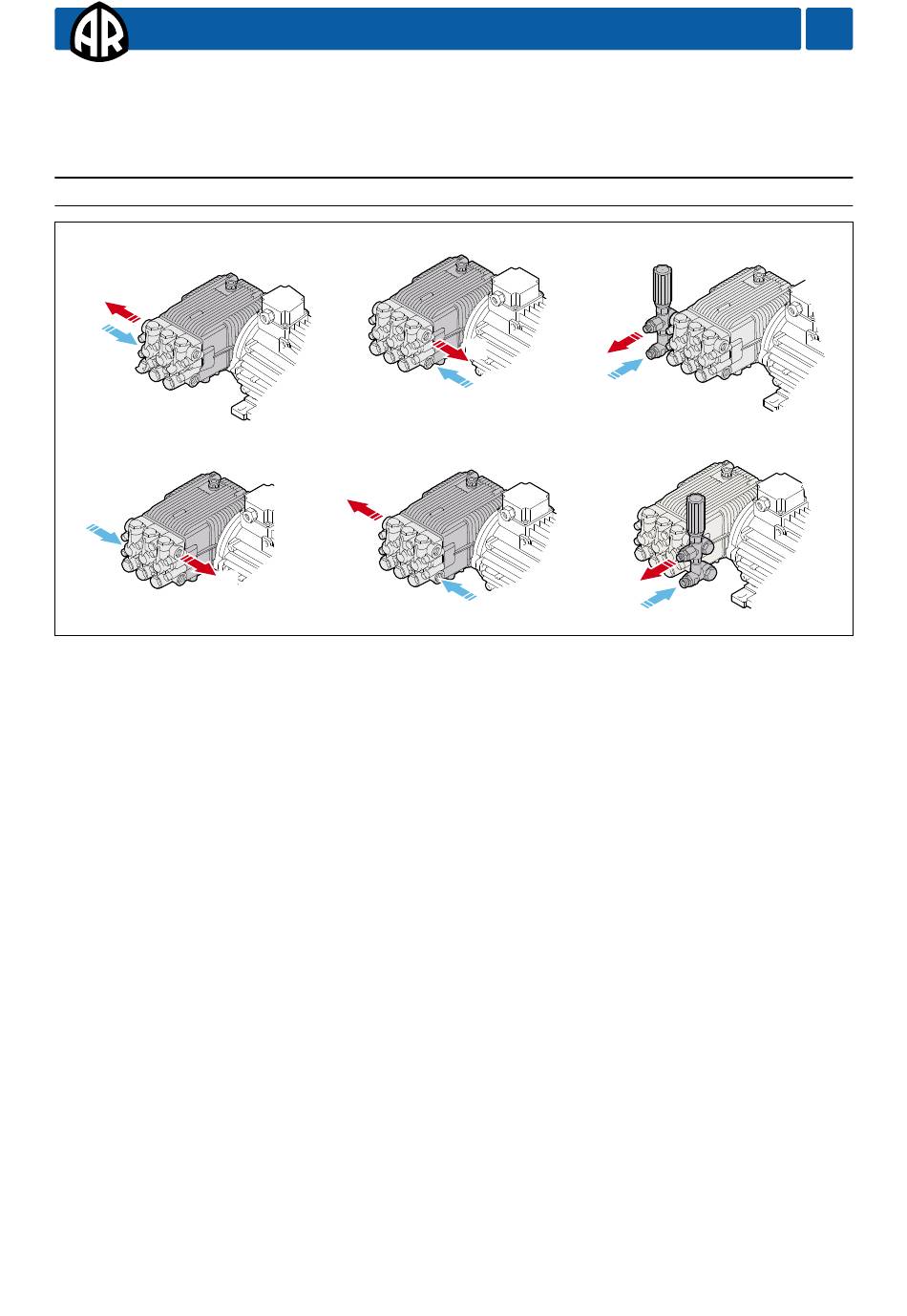 AR