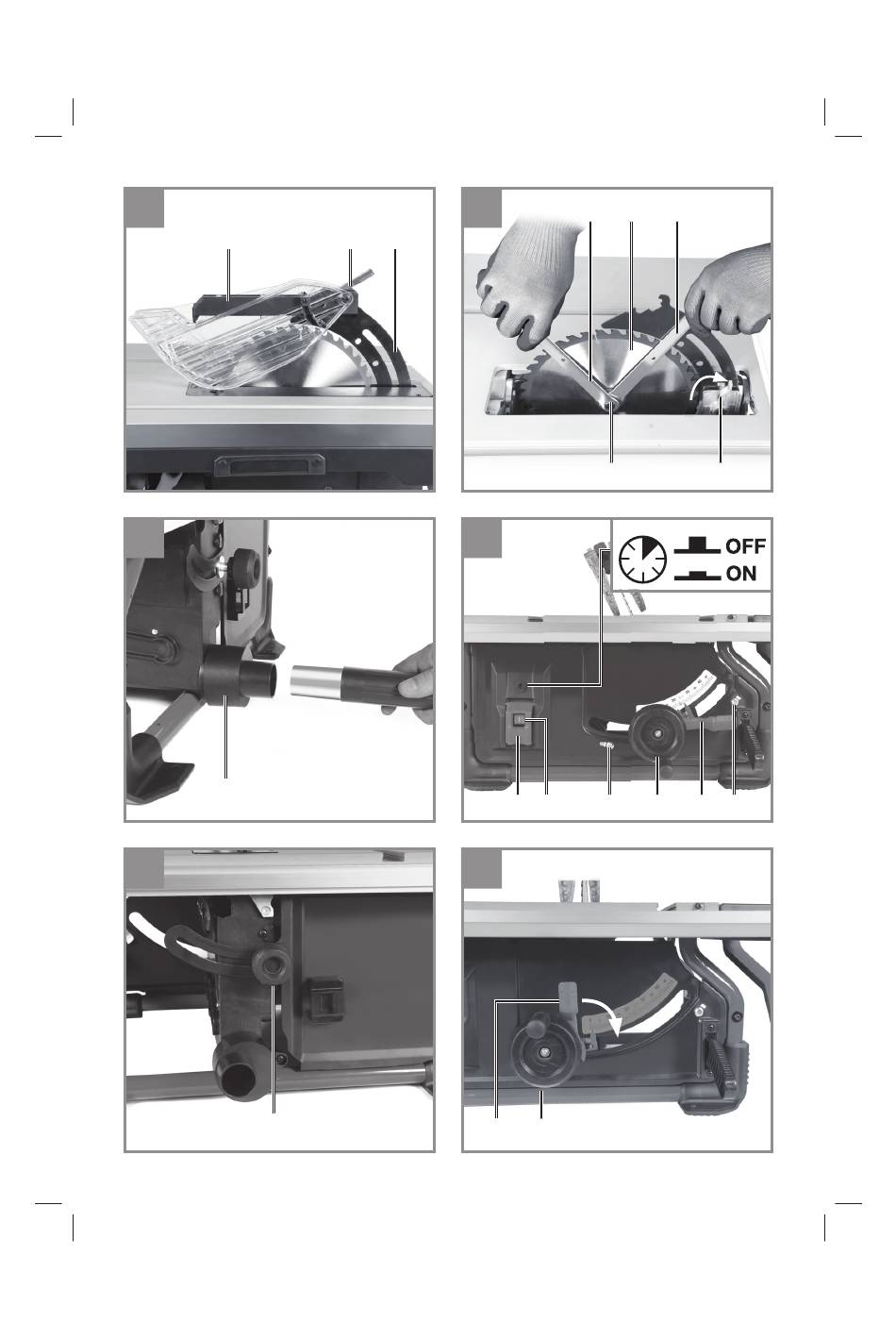 OFF
ON