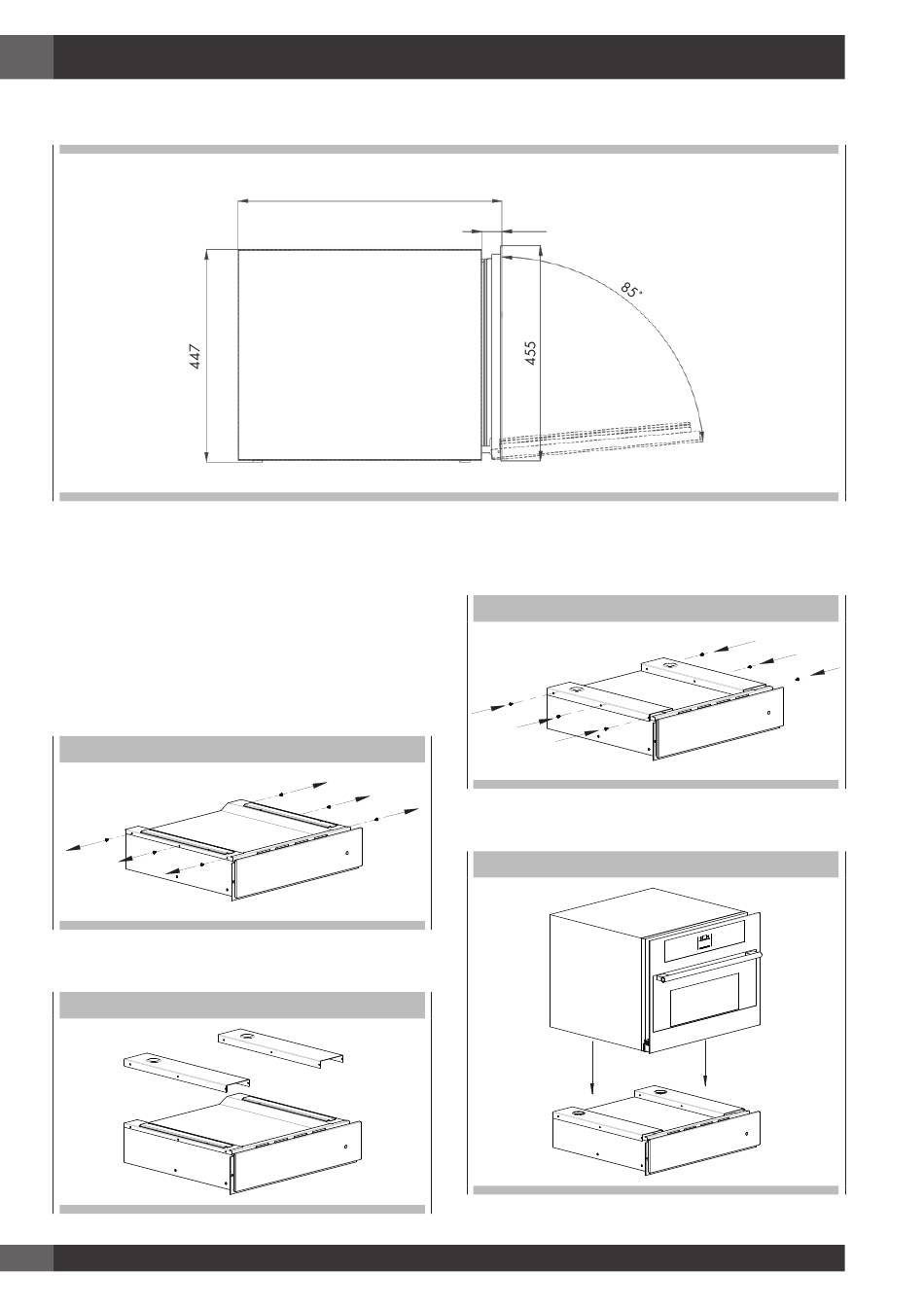 447

455

85°