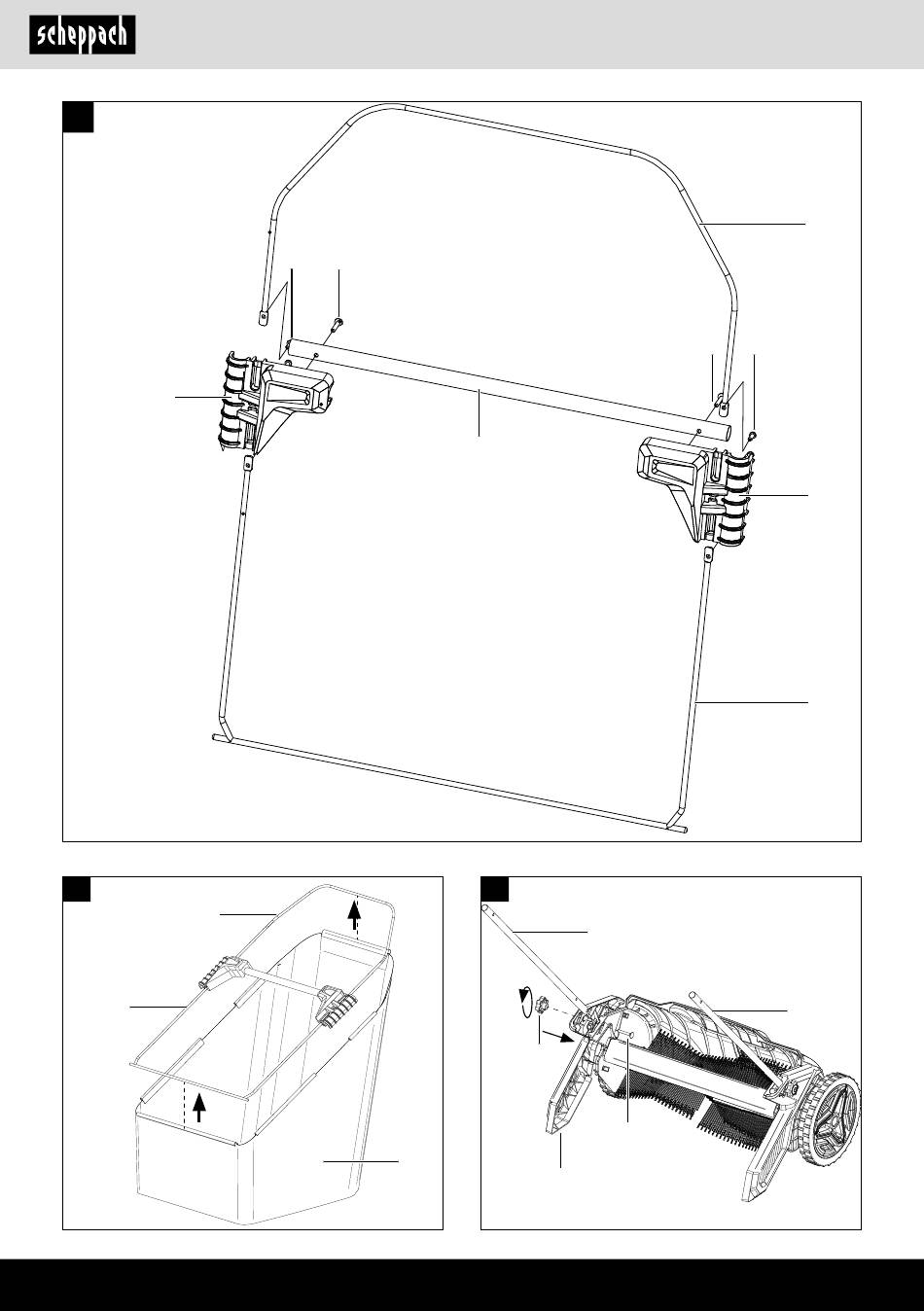 scheppach