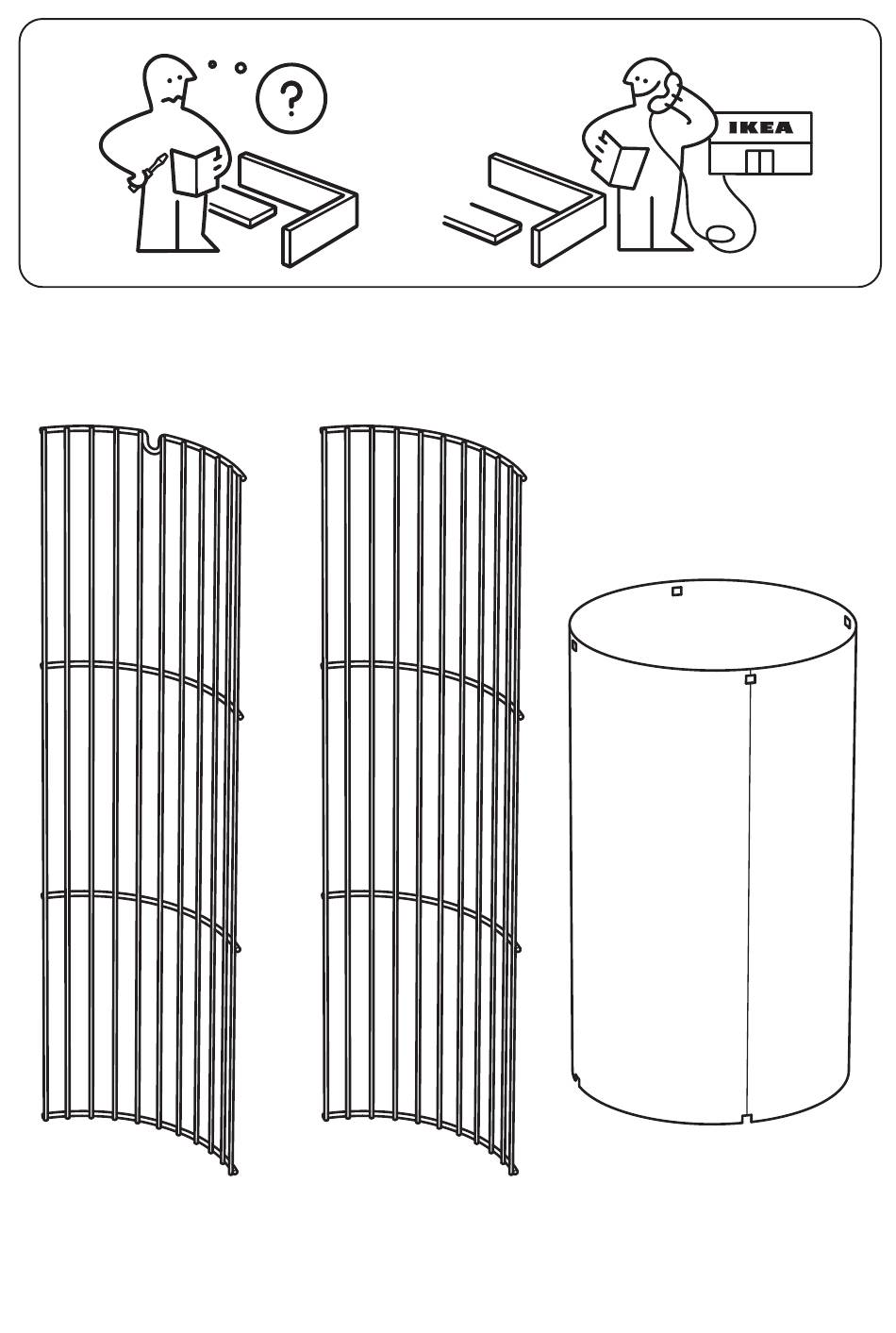 ?

IKEA