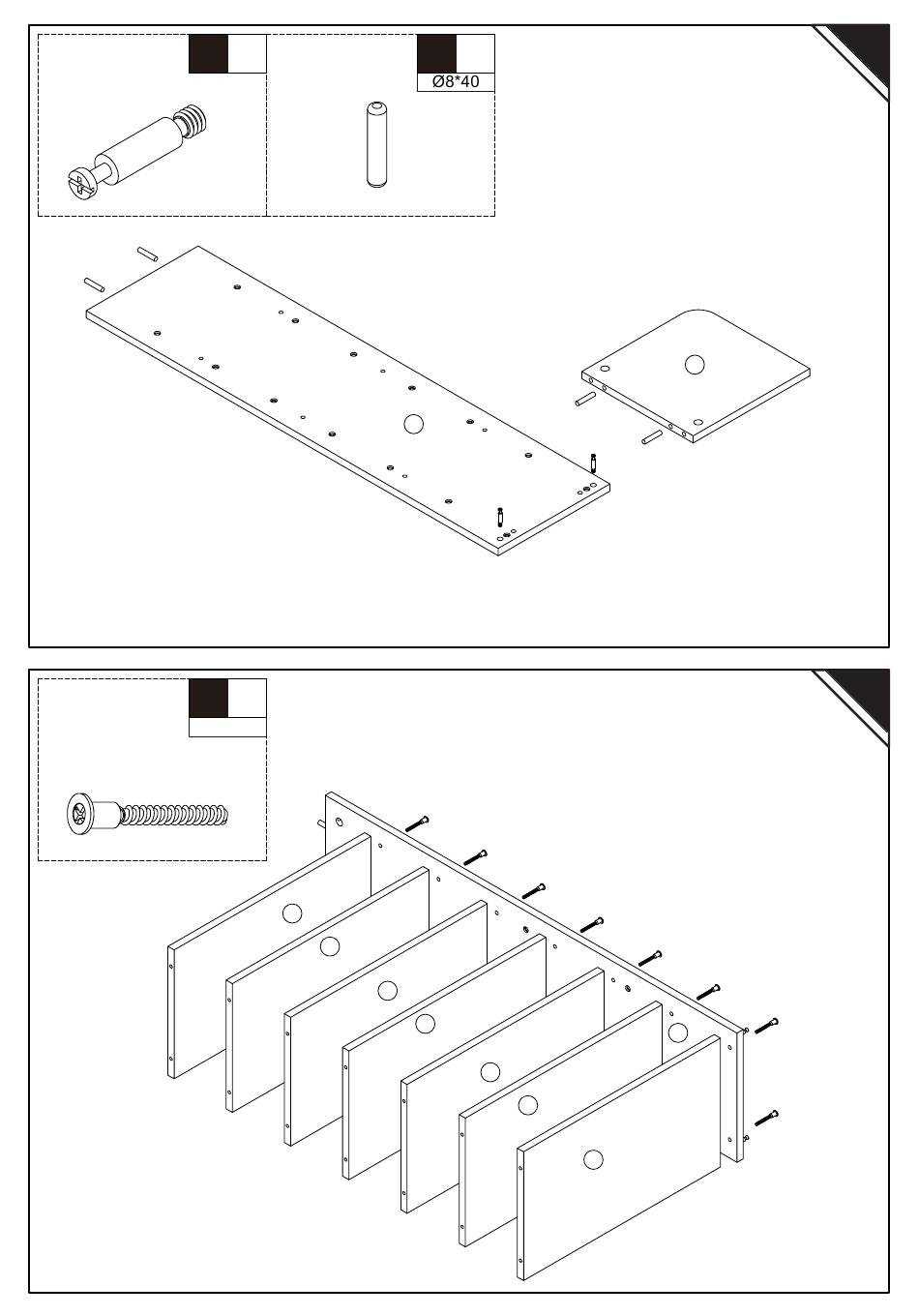 Ø8*40