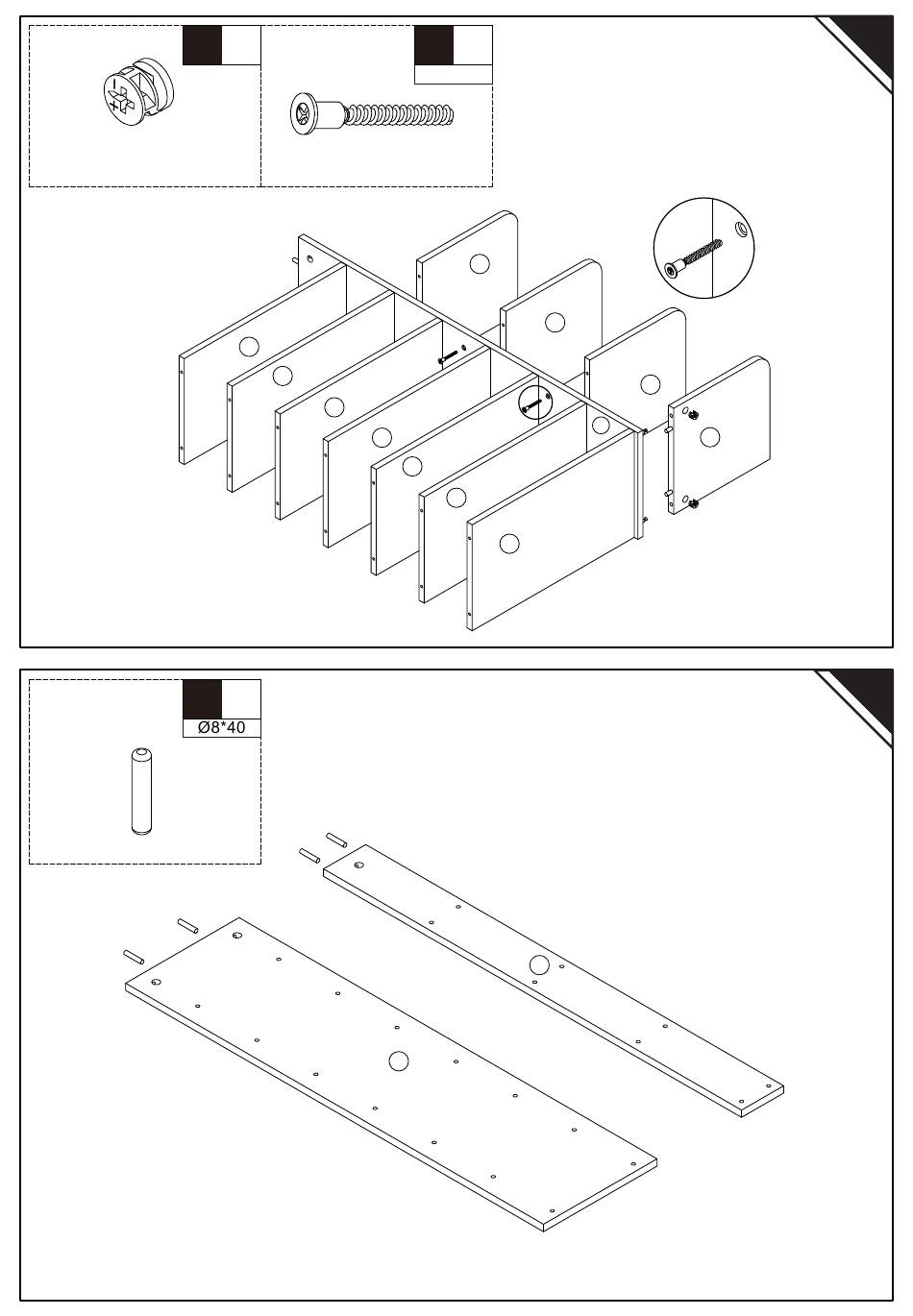 Ø8*40