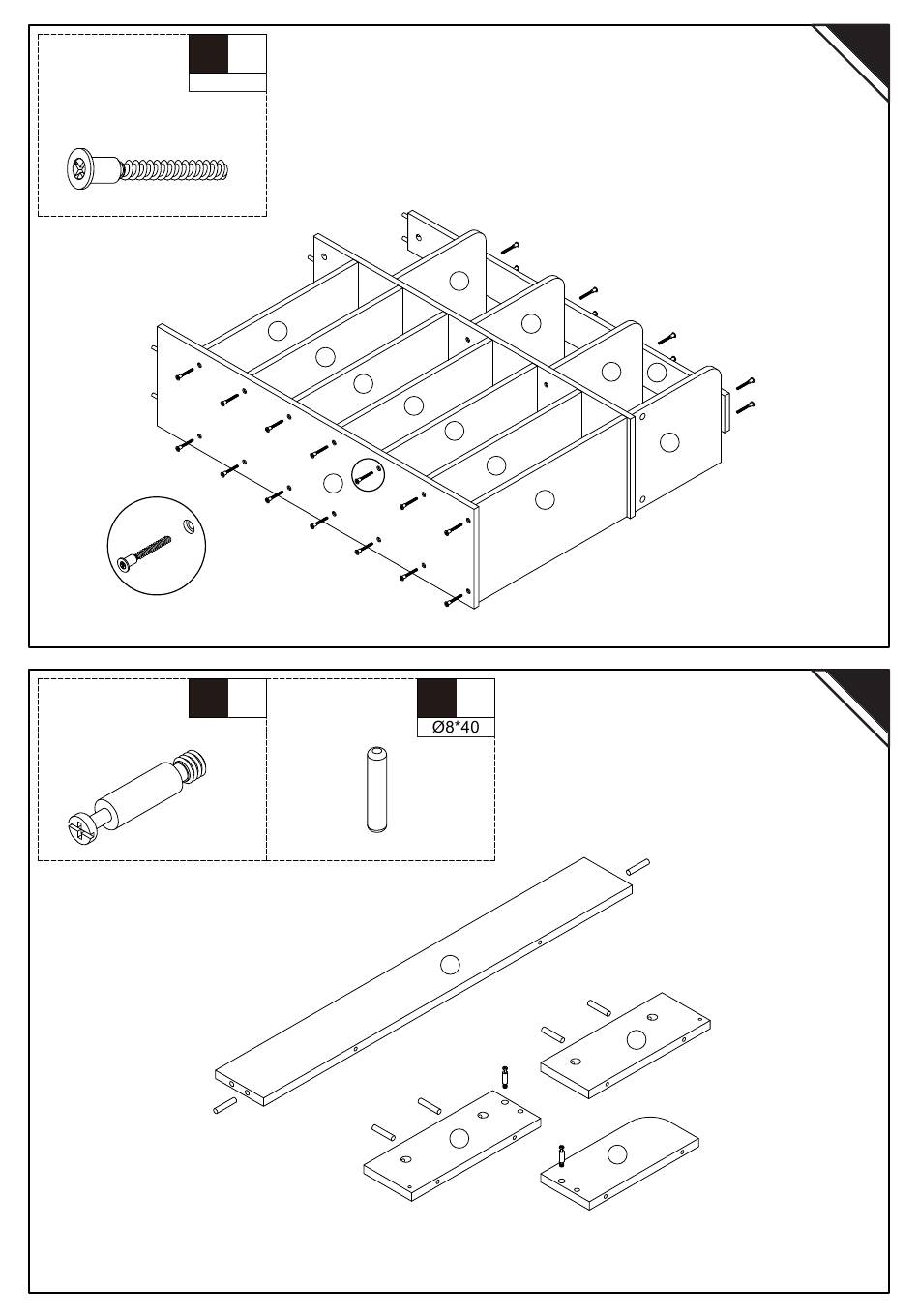 Ø8*40