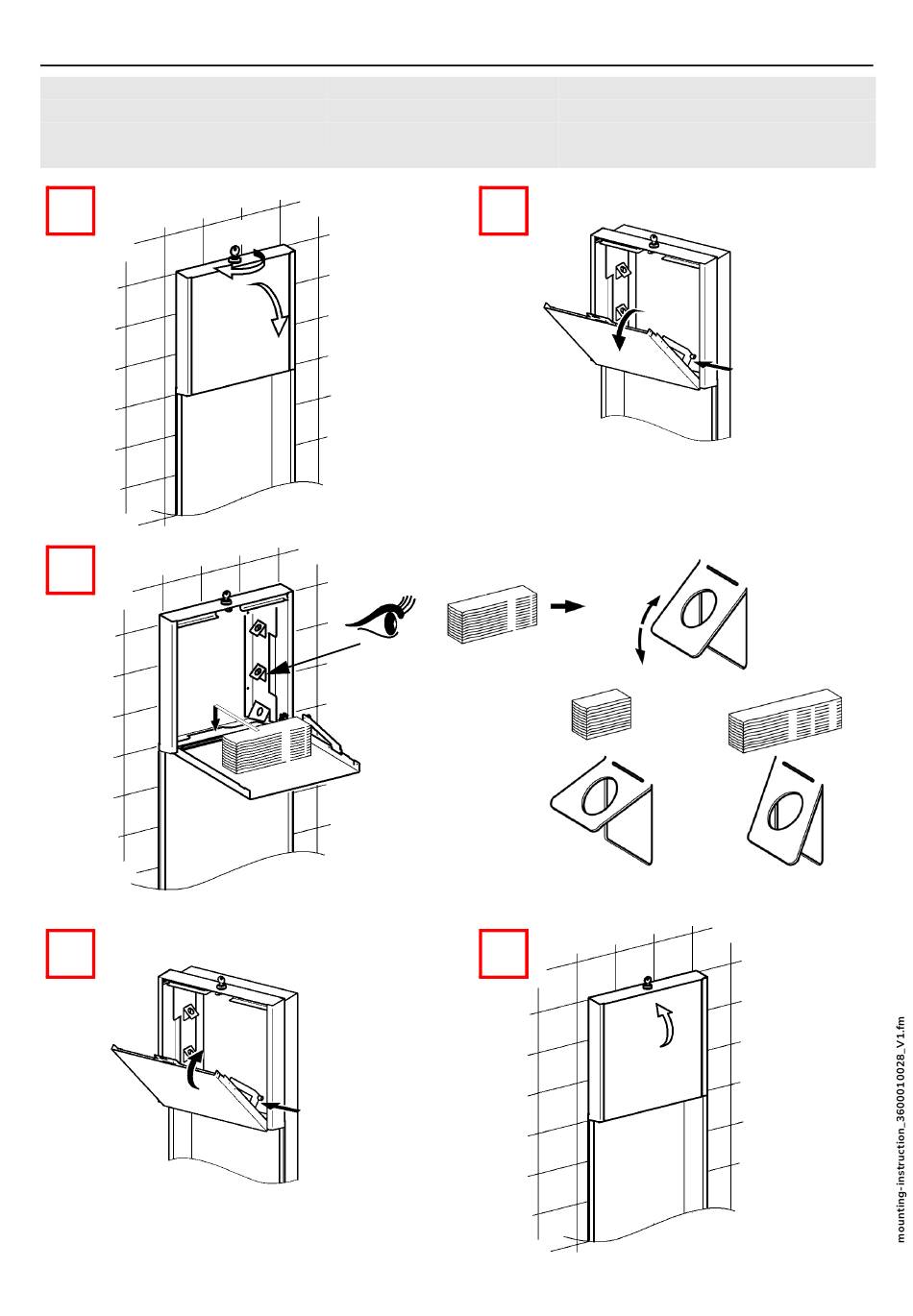 mounting-instruction_3600010028_V1.fm