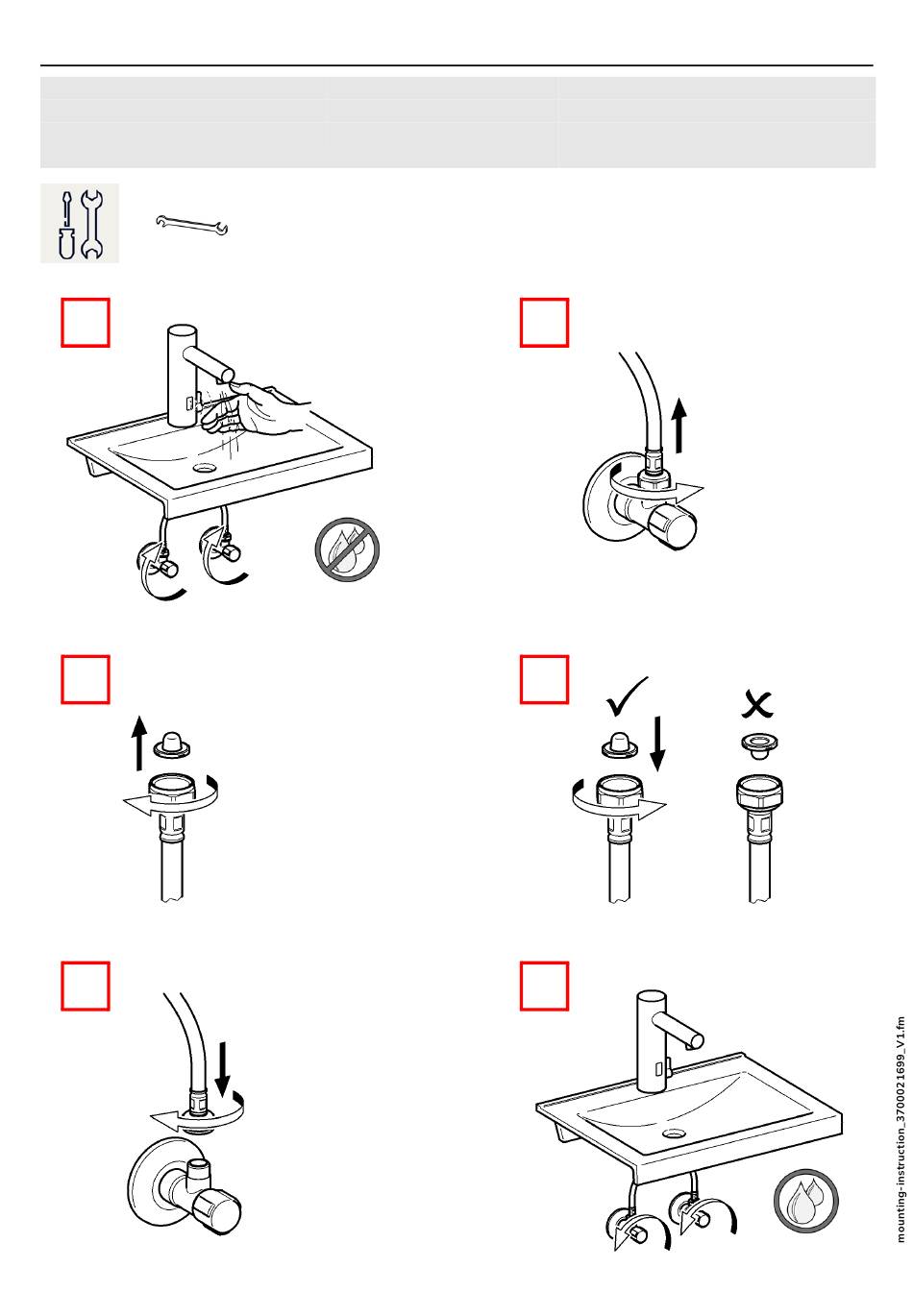 mounting-instruction_3700021699_V1.fm