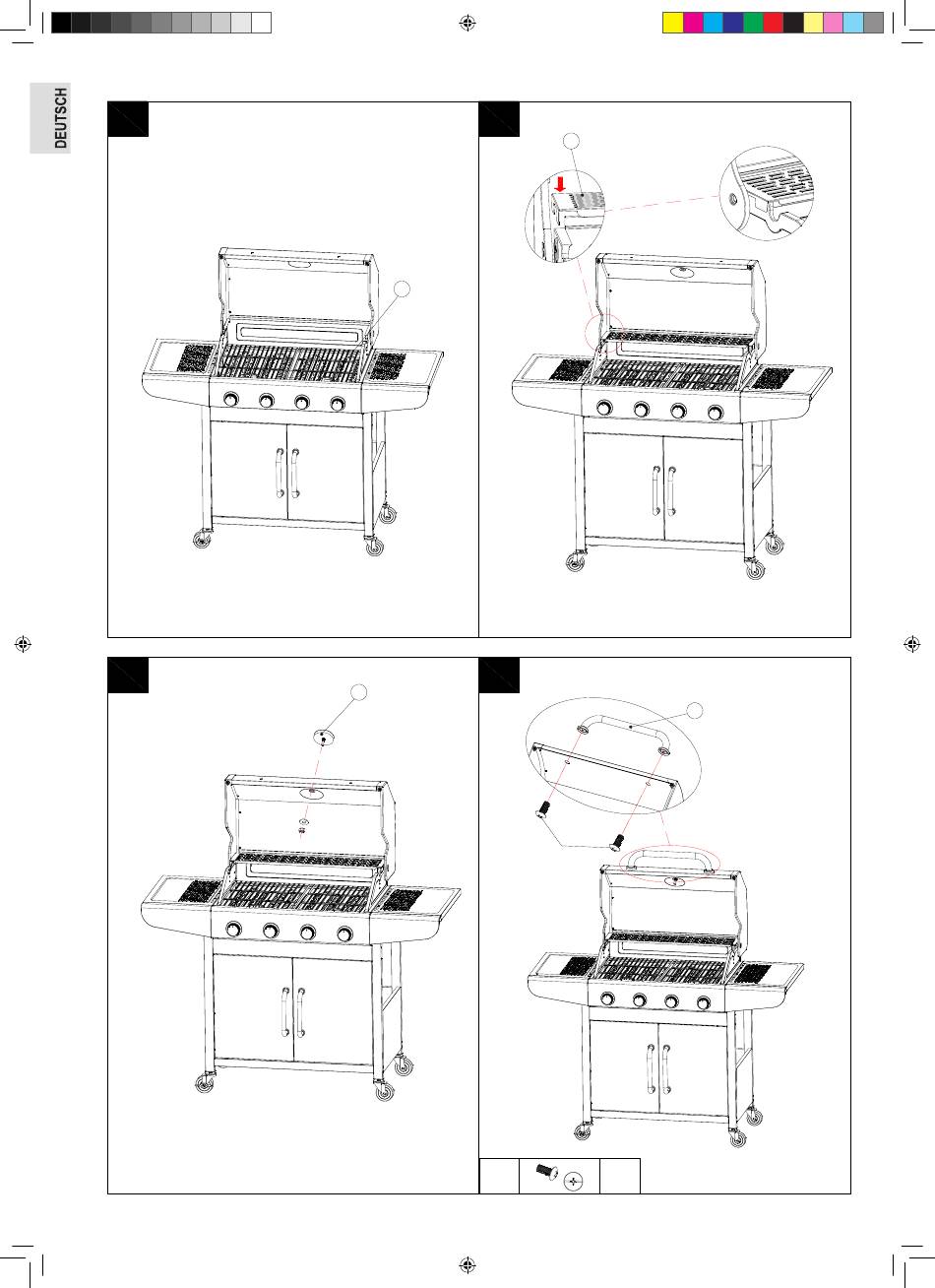 DEUTSCH