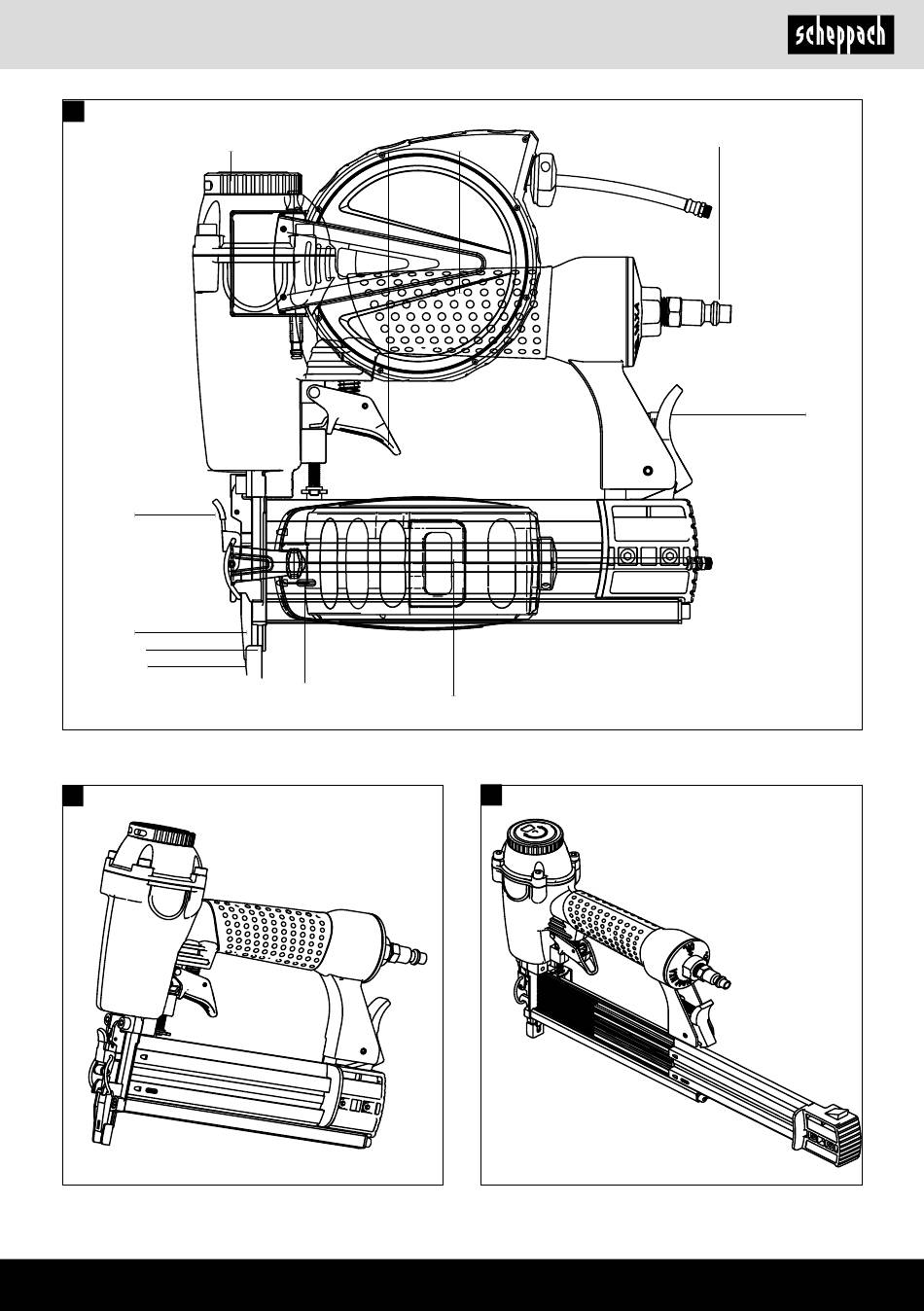 scheppach