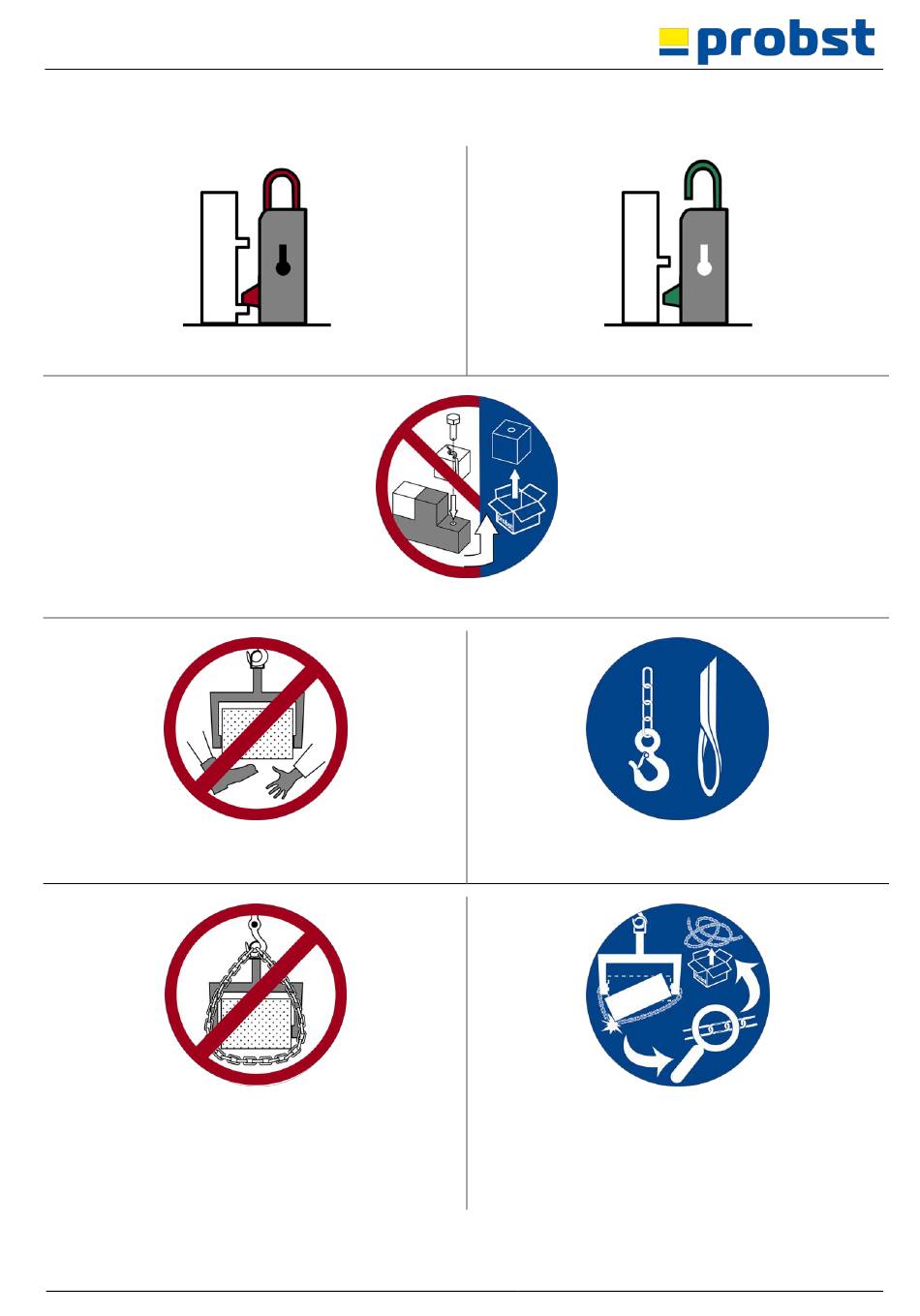 probst