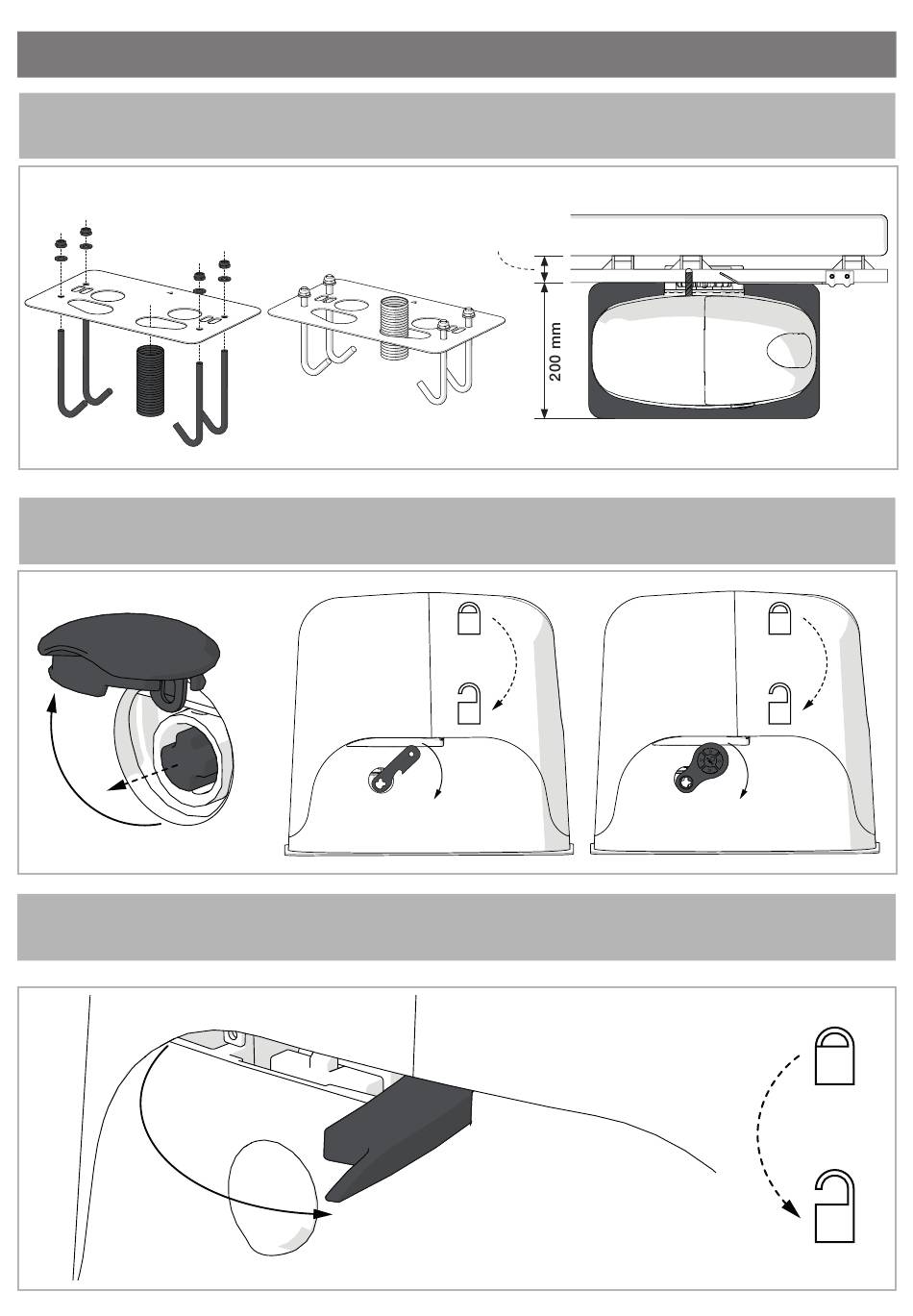 200 mm