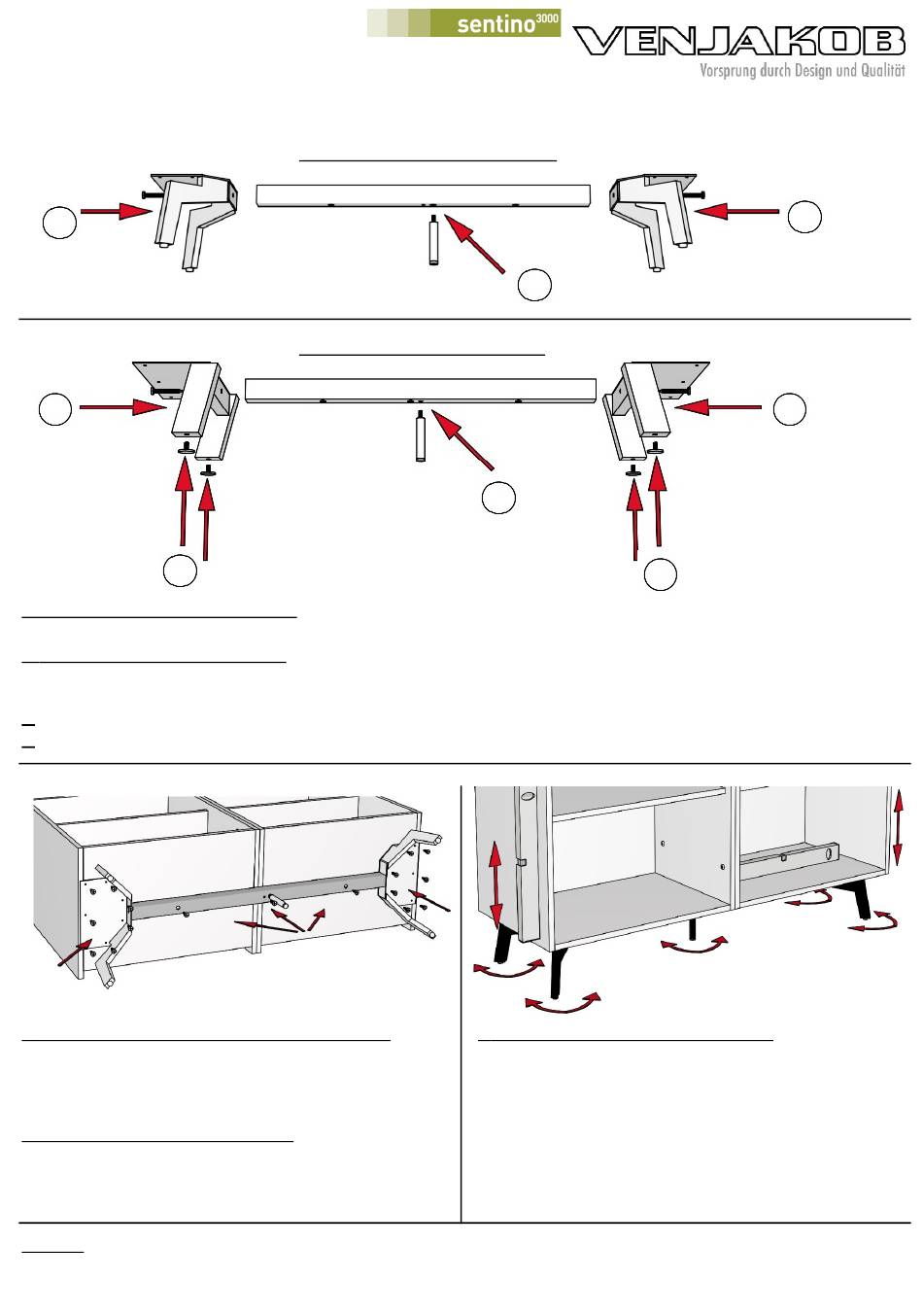 sentino$^{3000}$

VENJAKOB
Vorsprung durch Design und Qualität