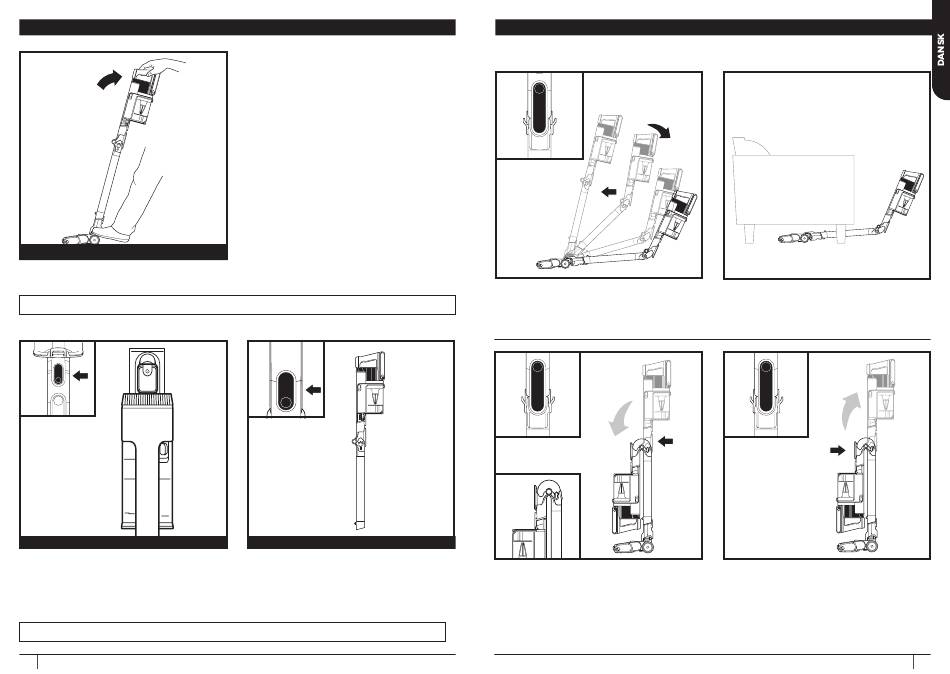 DANSK