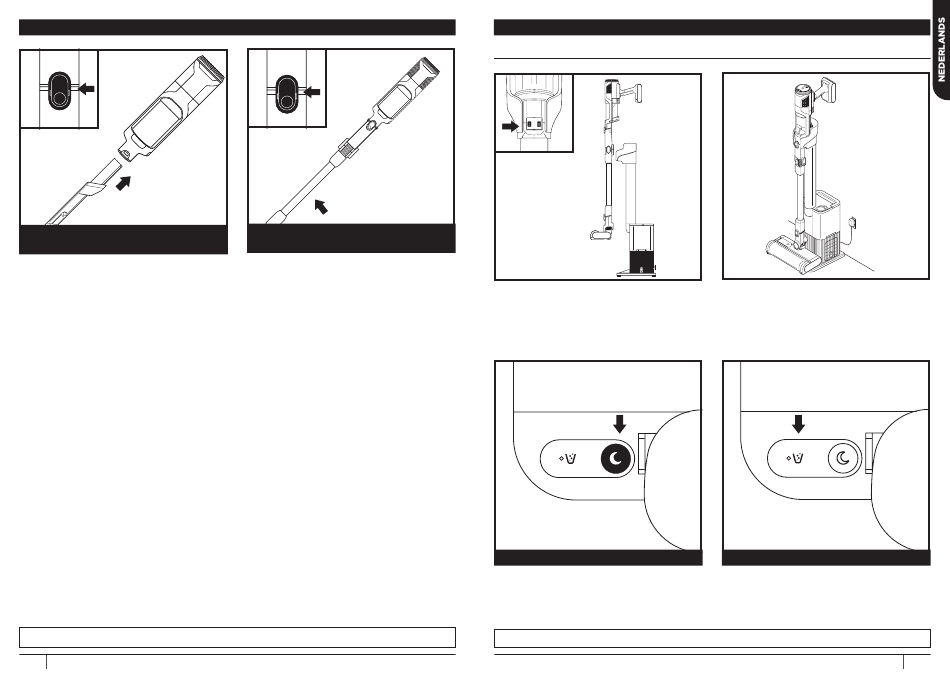 NEDERLANDS