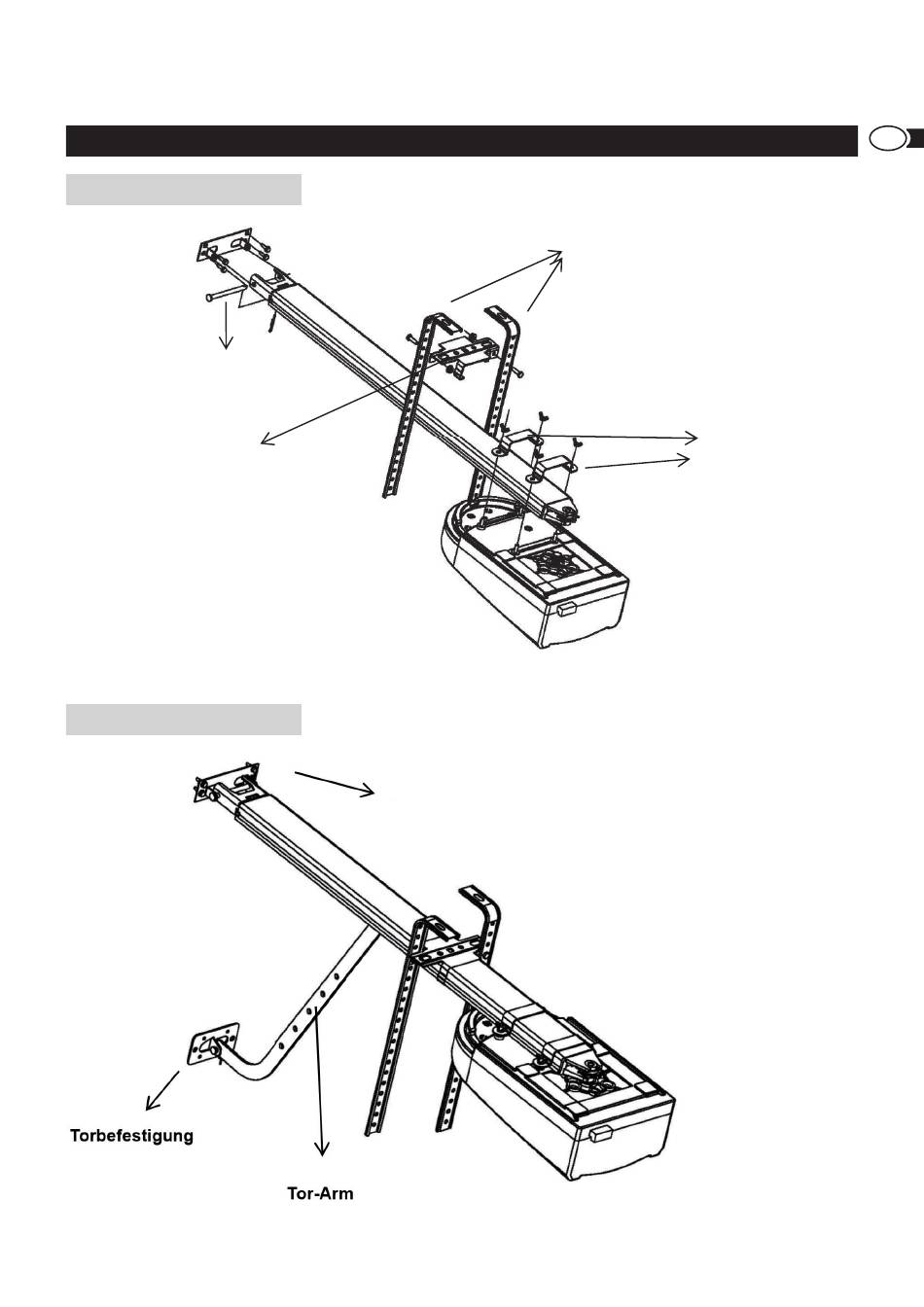 Torbefestigung

Tor-Arm