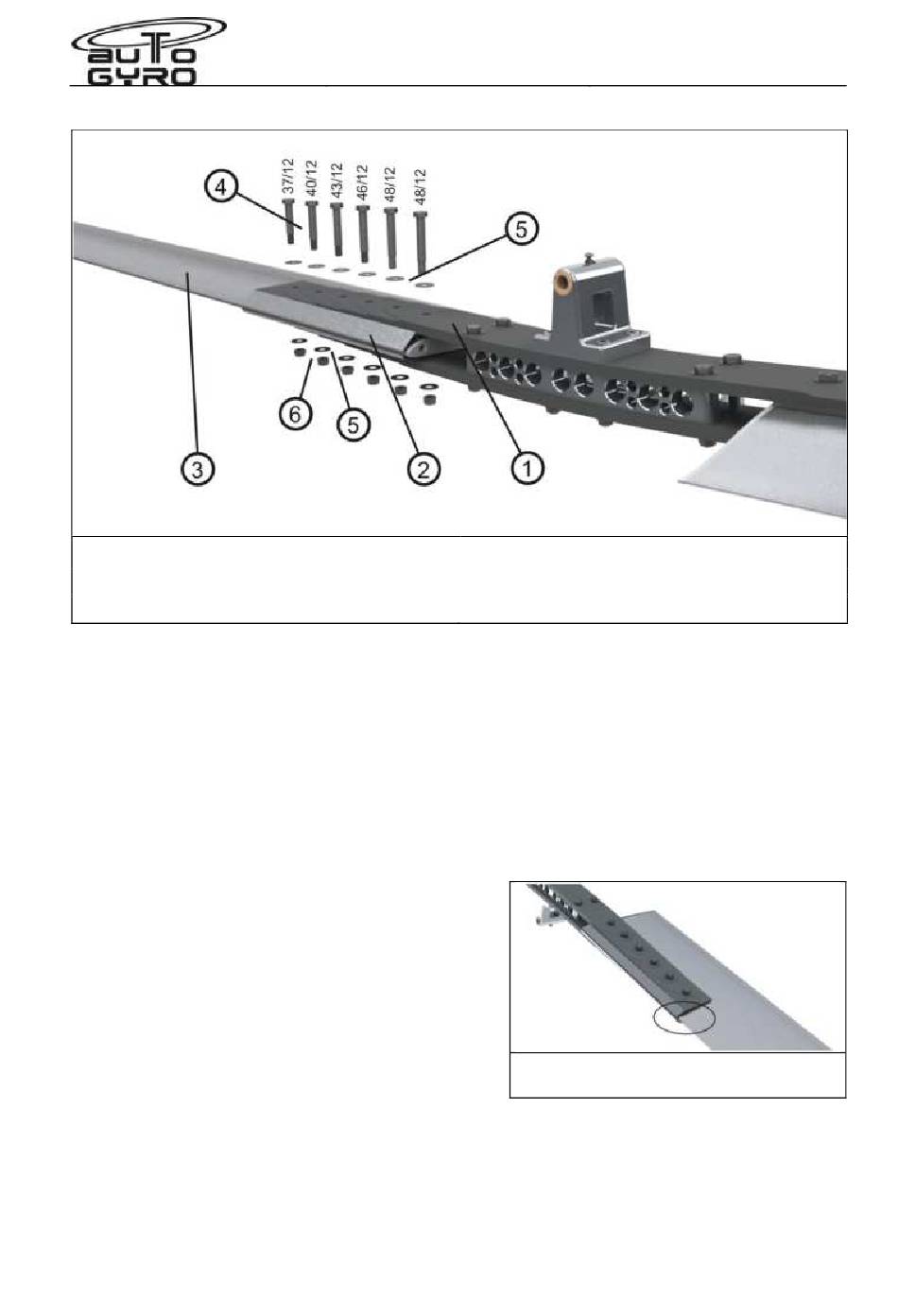 auTo GYRO

37/12
40/12
43/12
46/12
48/12
48/12

4
5
6
5
3
2
1