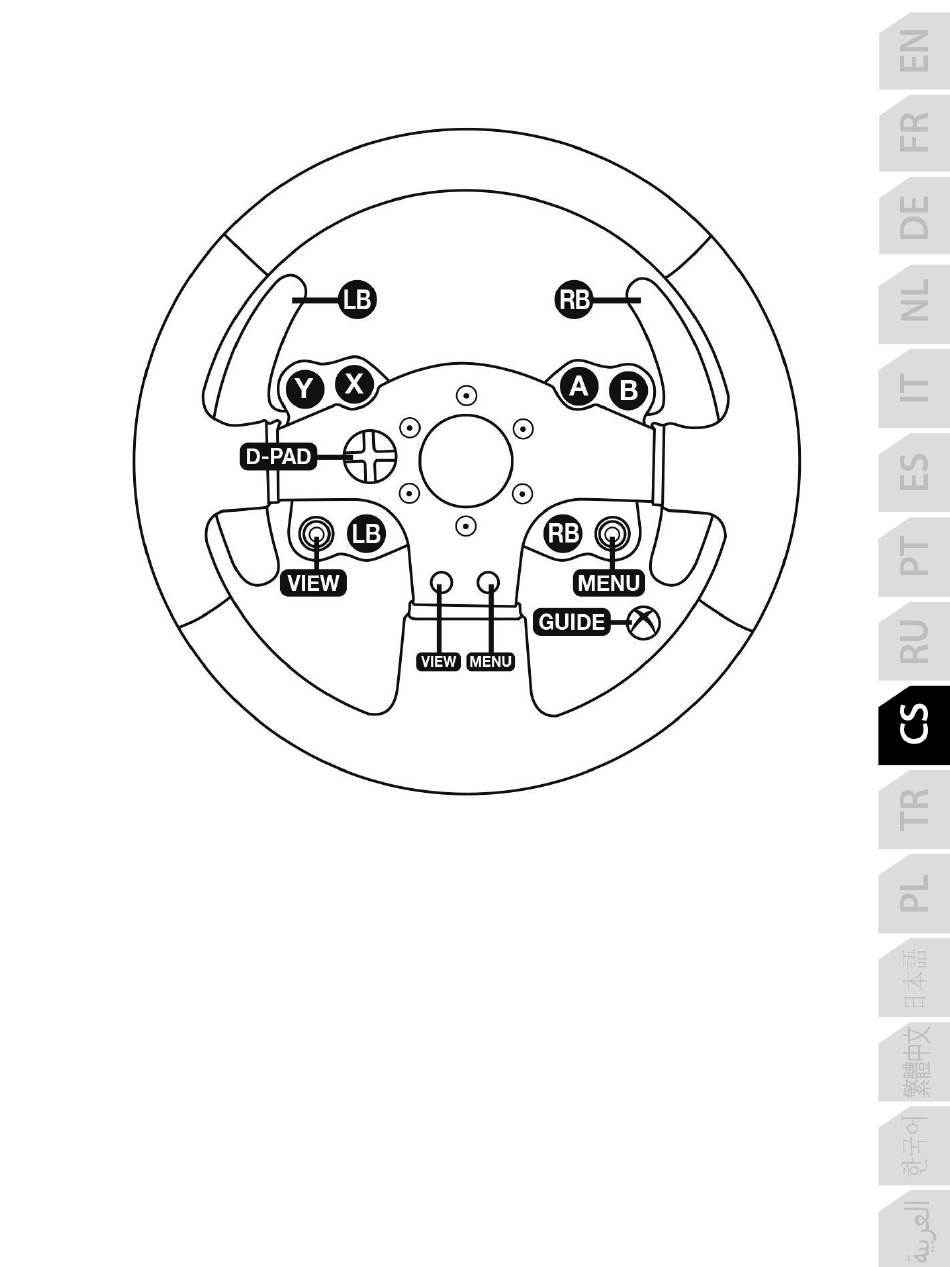 LB
RB
Y
X
A
B
D-PAD
LB
RB
VIEW
MENU
GUIDE
VIEW
MENU

EN
FR
DE
NL
IT
ES
PT
RU
CS
TR
PL
日本語
繁體中文
한국어
العربية