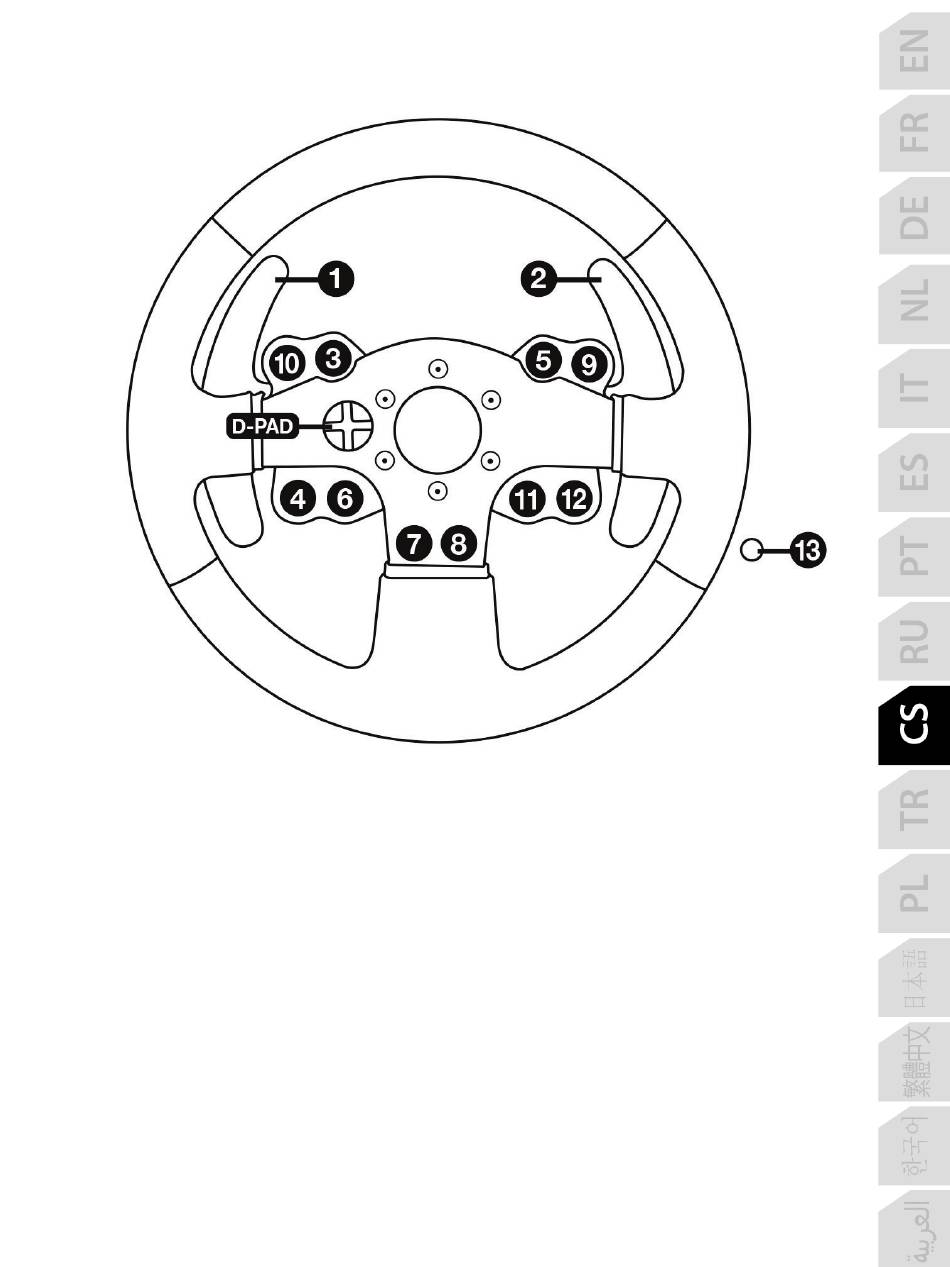 1
2
10 3
5 9
D-PAD
4 6
11 12
7 8
13

EN
FR
DE
NL
IT
ES
PT
RU
CS
TR
PL
日本語
繁體中文
한국어
العربية