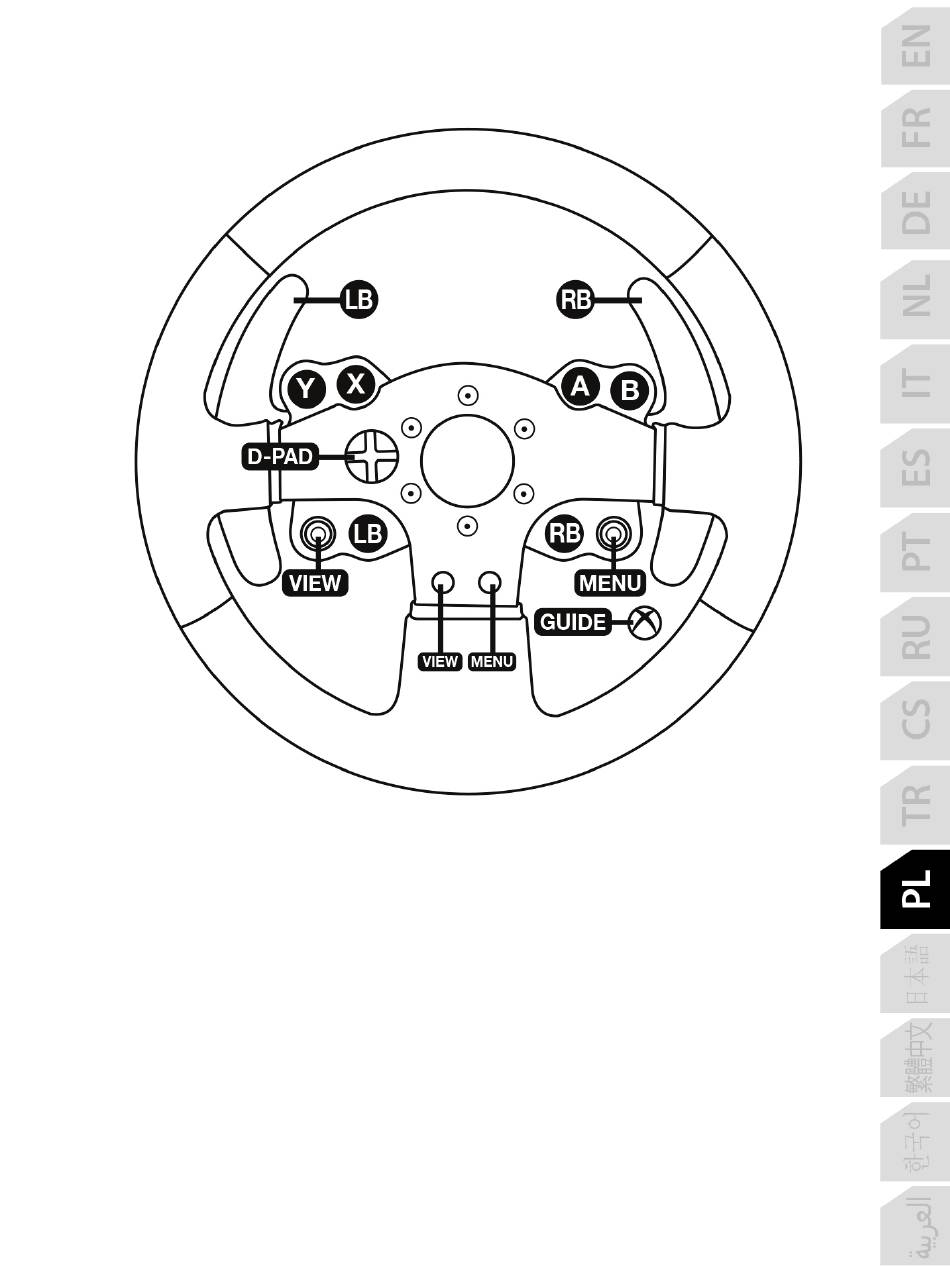 LB
RB
Y
X
A
B
D-PAD
LB
RB
VIEW
MENU
GUIDE
VIEW
MENU

EN
FR
DE
NL
IT
ES
PT
RU
CS
TR
PL
日本語
繁體中文
한국어
العربية