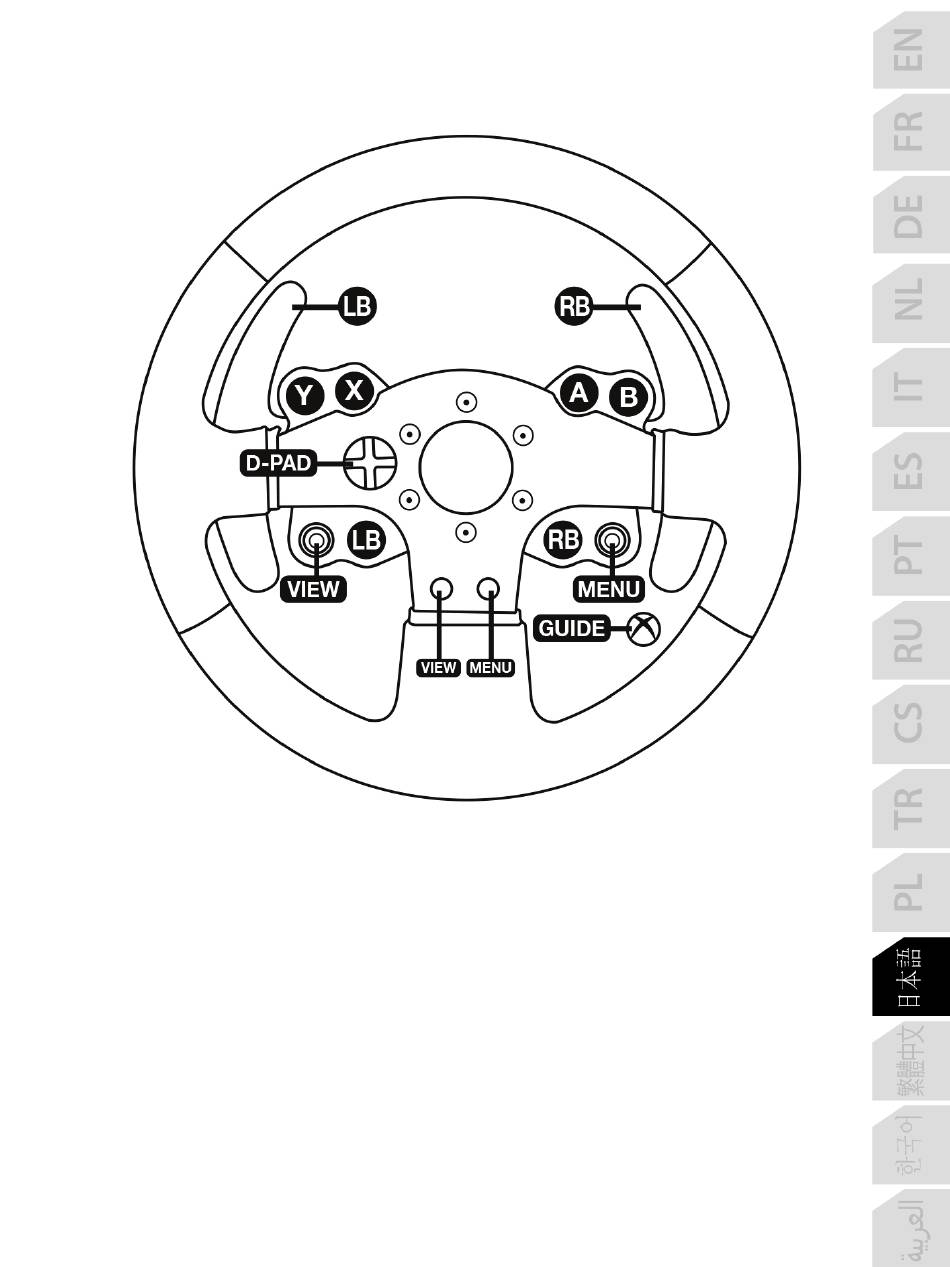 LB
RB
Y
X
A
B
D-PAD
LB
RB
VIEW
MENU
GUIDE
VIEW
MENU

EN
FR
DE
NL
IT
ES
PT
RU
CS
TR
PL
日本語
繁體中文
한국어
العربية