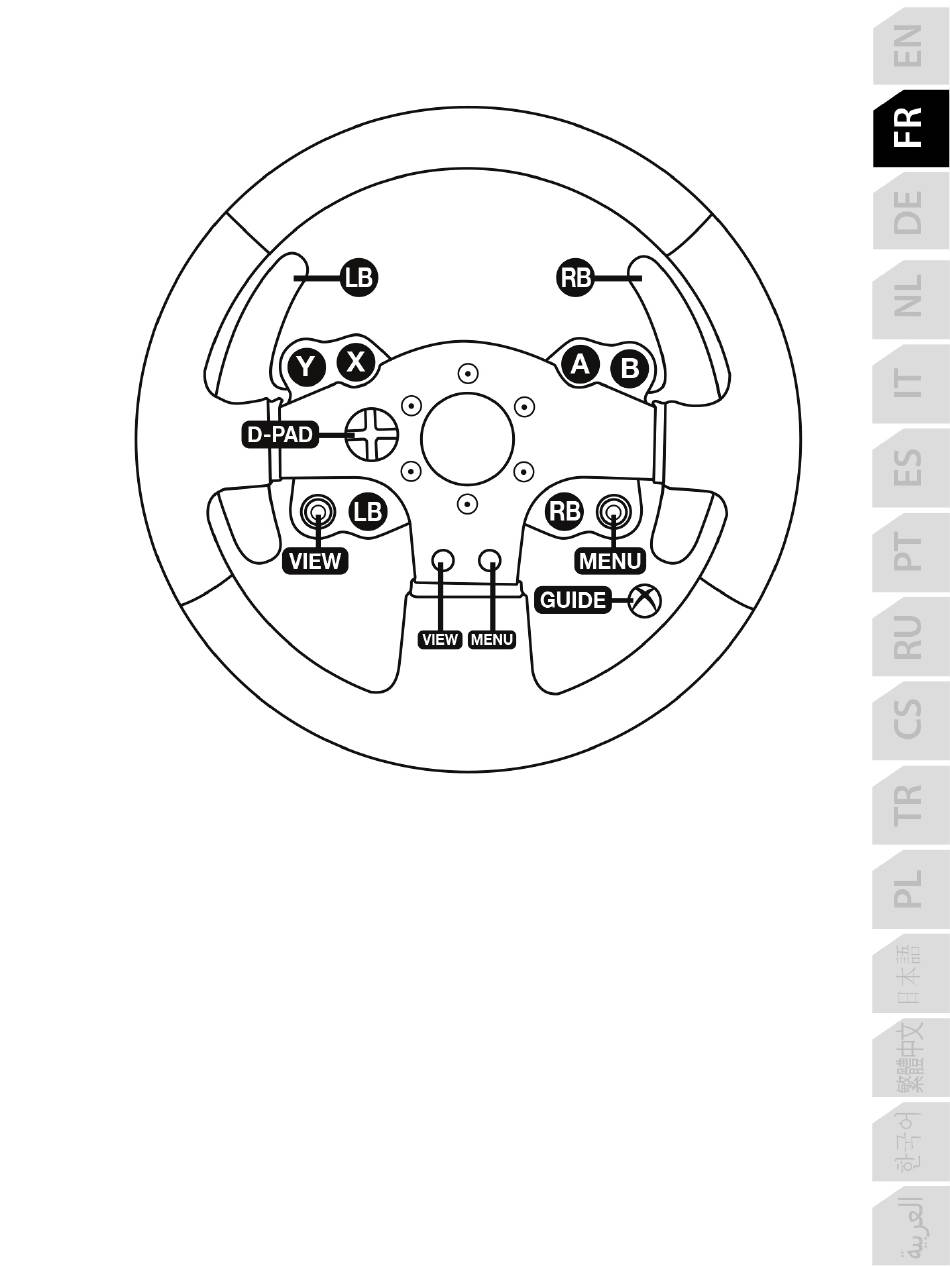 LB
RB
Y
X
A
B
D-PAD
LB
RB
VIEW
MENU
GUIDE
VIEW
MENU

EN
FR
DE
NL
IT
ES
PT
RU
CS
TR
PL
日本語
繁體中文
한국어
العربية