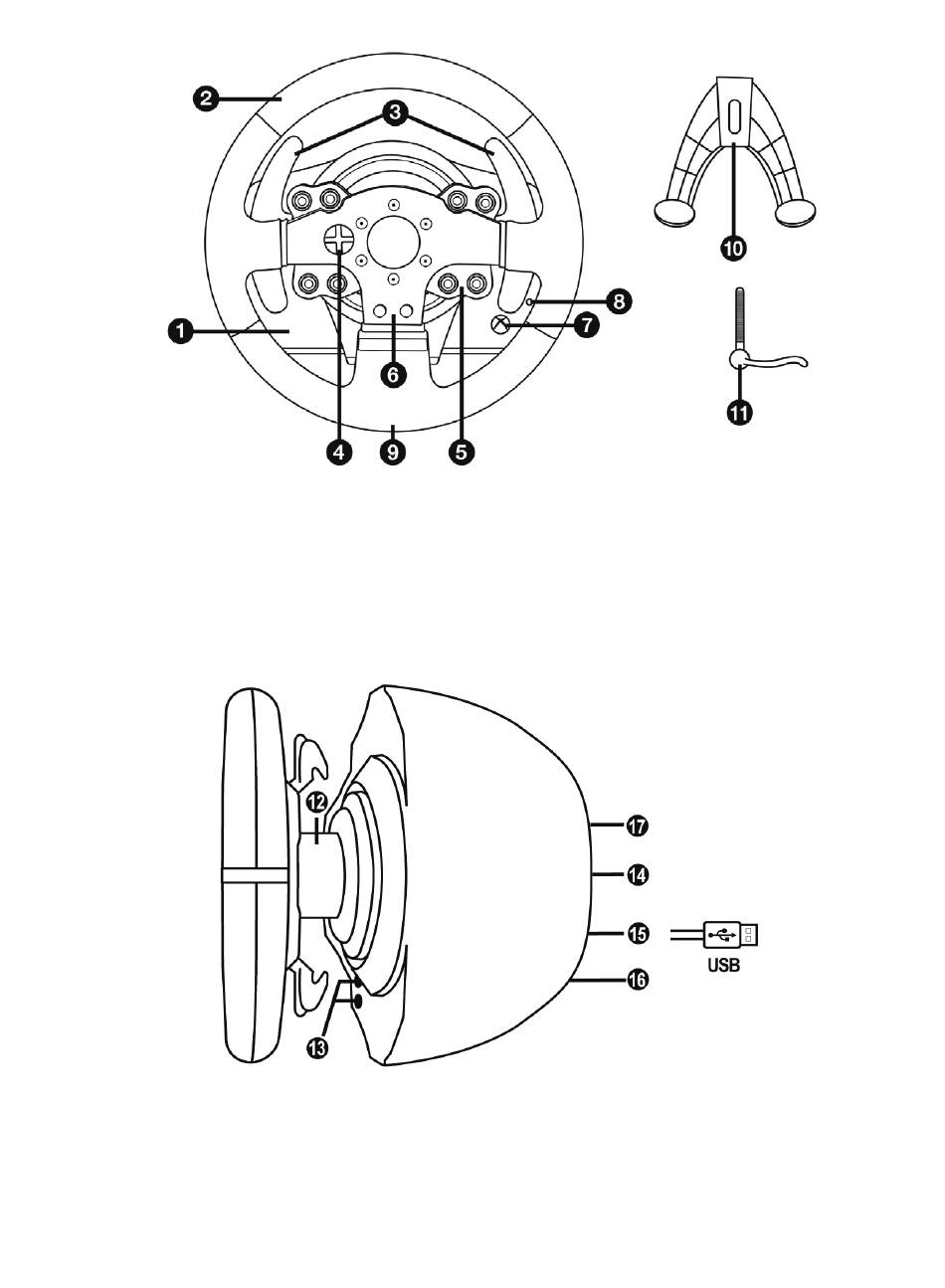 2
3
10
8
1
7
6
11
4
9
5

12
17
14
15
USB
16
13