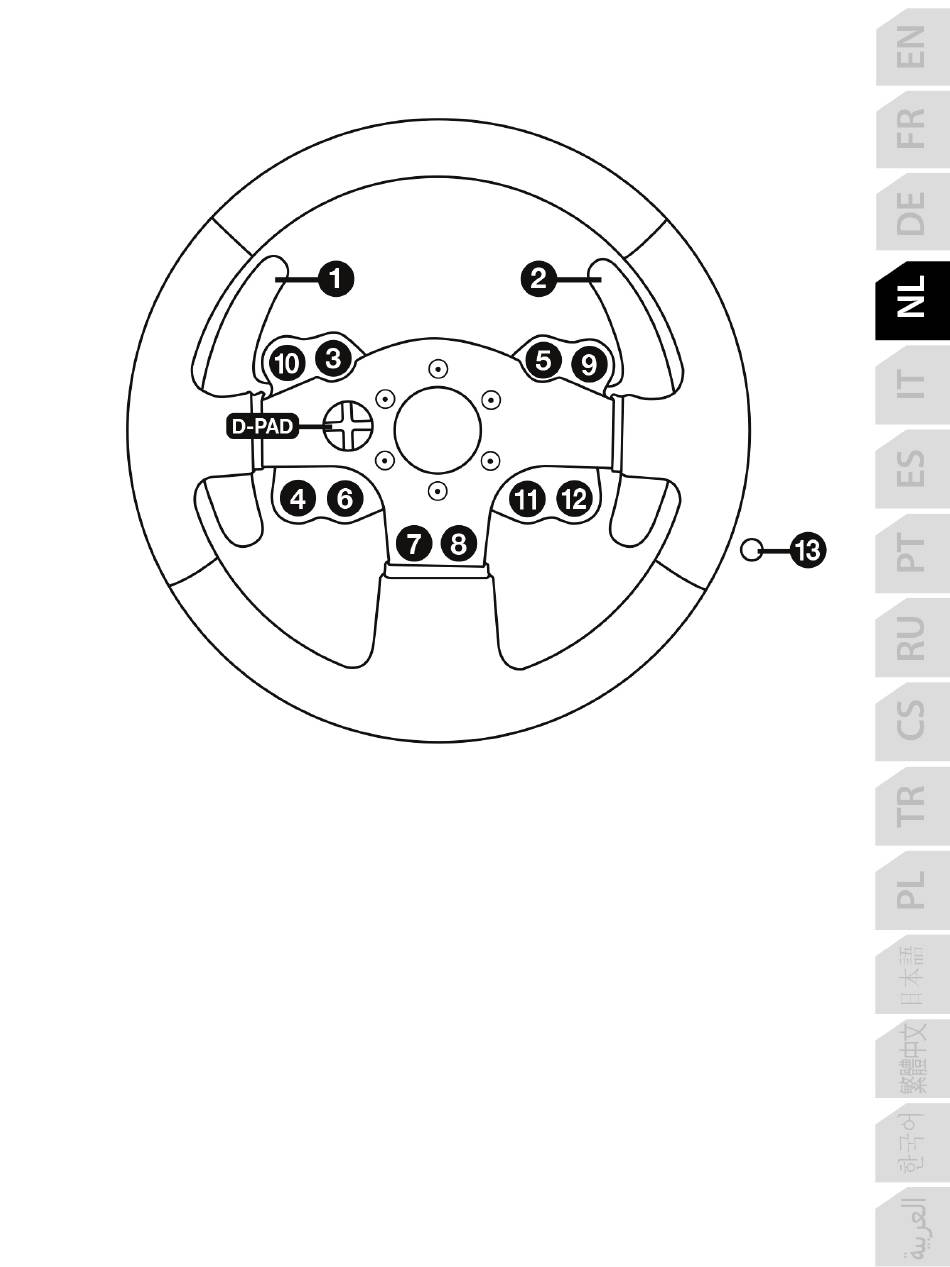 1
2
10 3
5 9
D-PAD
4 6
11 12
7 8
13

EN
FR
DE
NL
IT
ES
PT
RU
CS
TR
PL
日本語
繁體中文
한국어
العربية