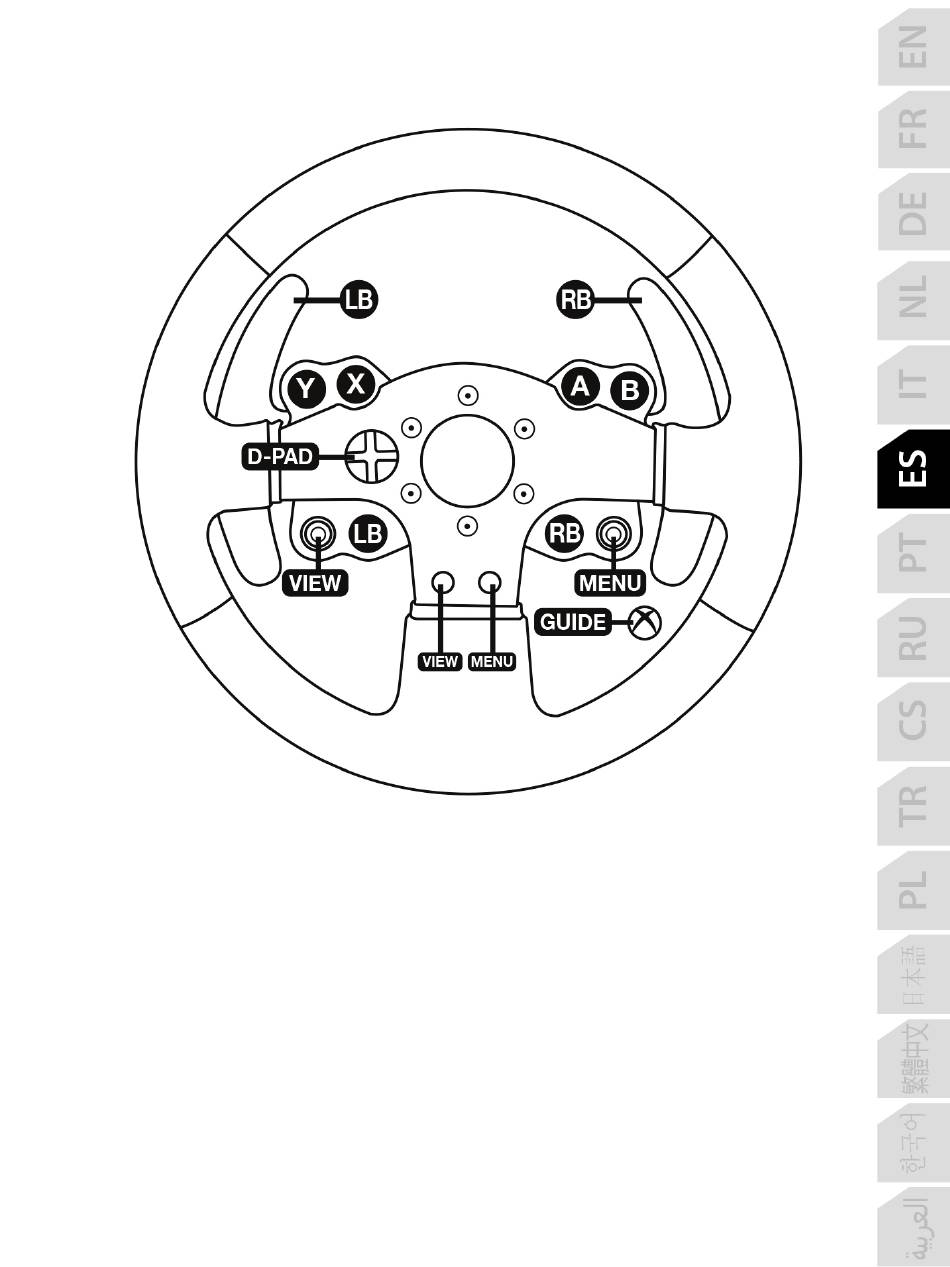 LB

RB

Y X

A B

D-PAD

LB

RB

VIEW

MENU

GUIDE

VIEW MENU

EN
FR
DE
NL
IT
ES
PT
RU
CS
TR
PL
日本語
繁體中文
한국어
العربية