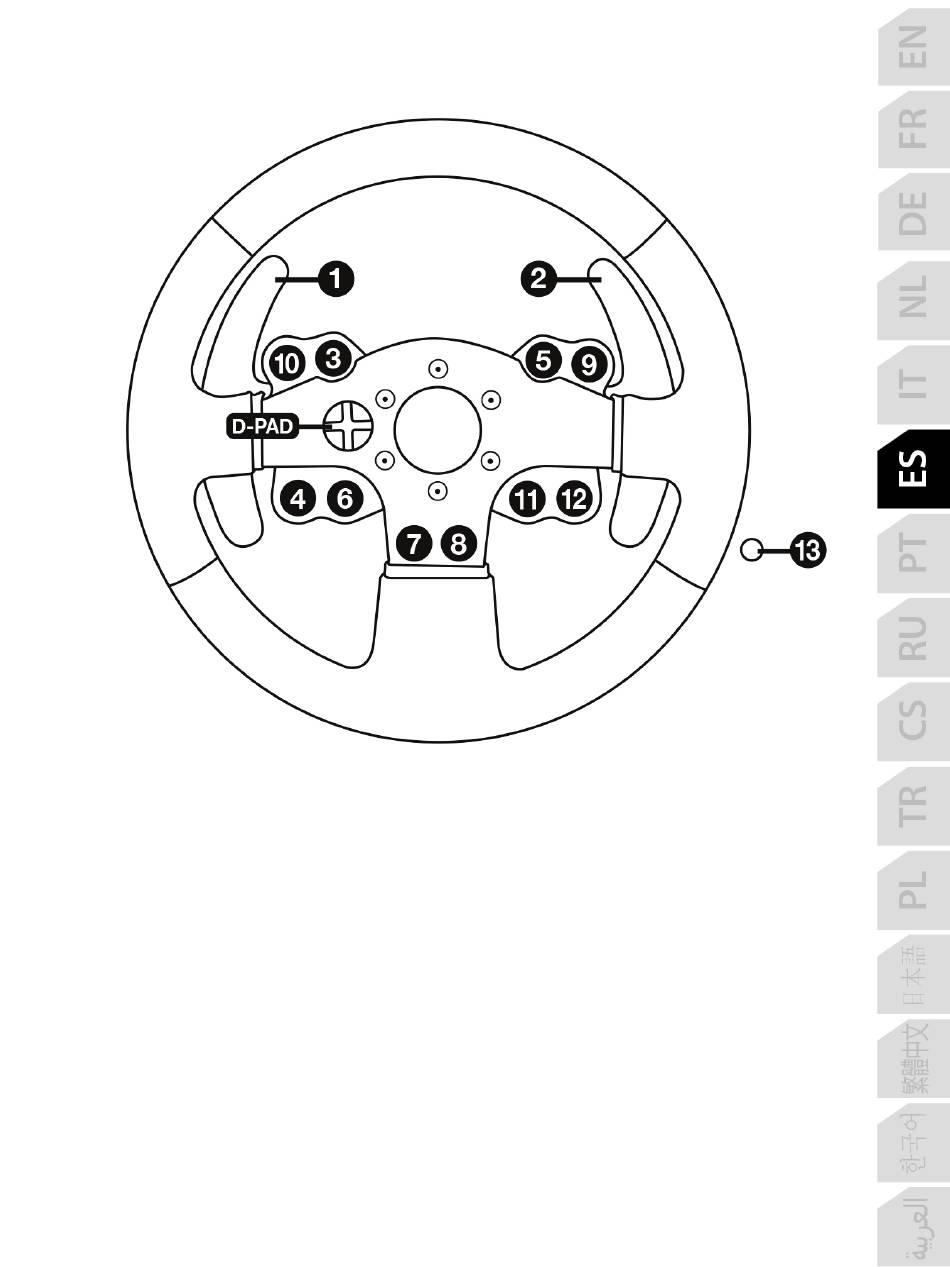 1
2
10
3
5
9
D-PAD
4
6
11
12
7
8
13

EN
FR
DE
NL
IT
ES
PT
RU
CS
TR
PL
日本語
繁體中文
한국어
العربية