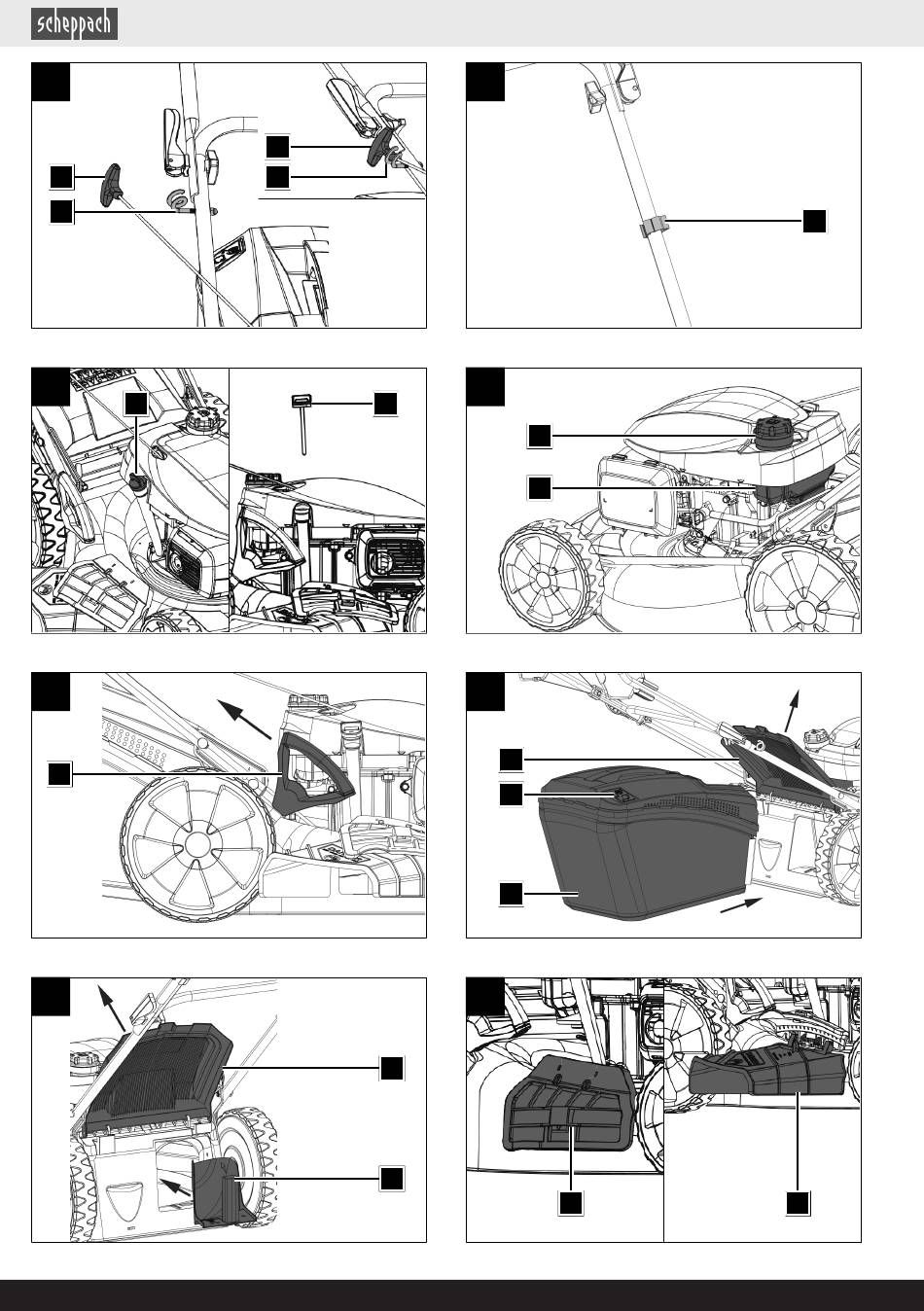 scheppach