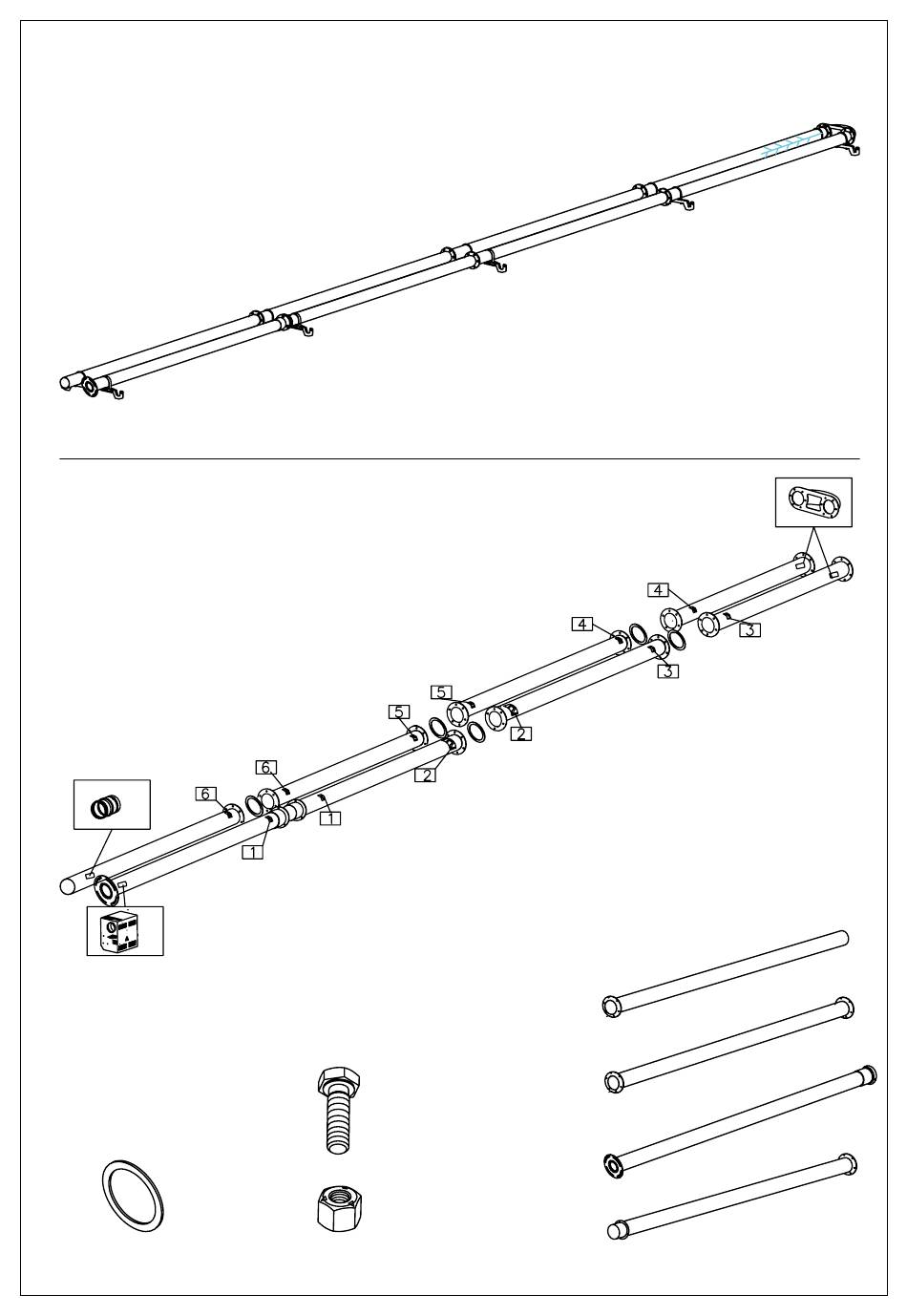 4
4
3
3
5
5
2
2
6
6
1
1