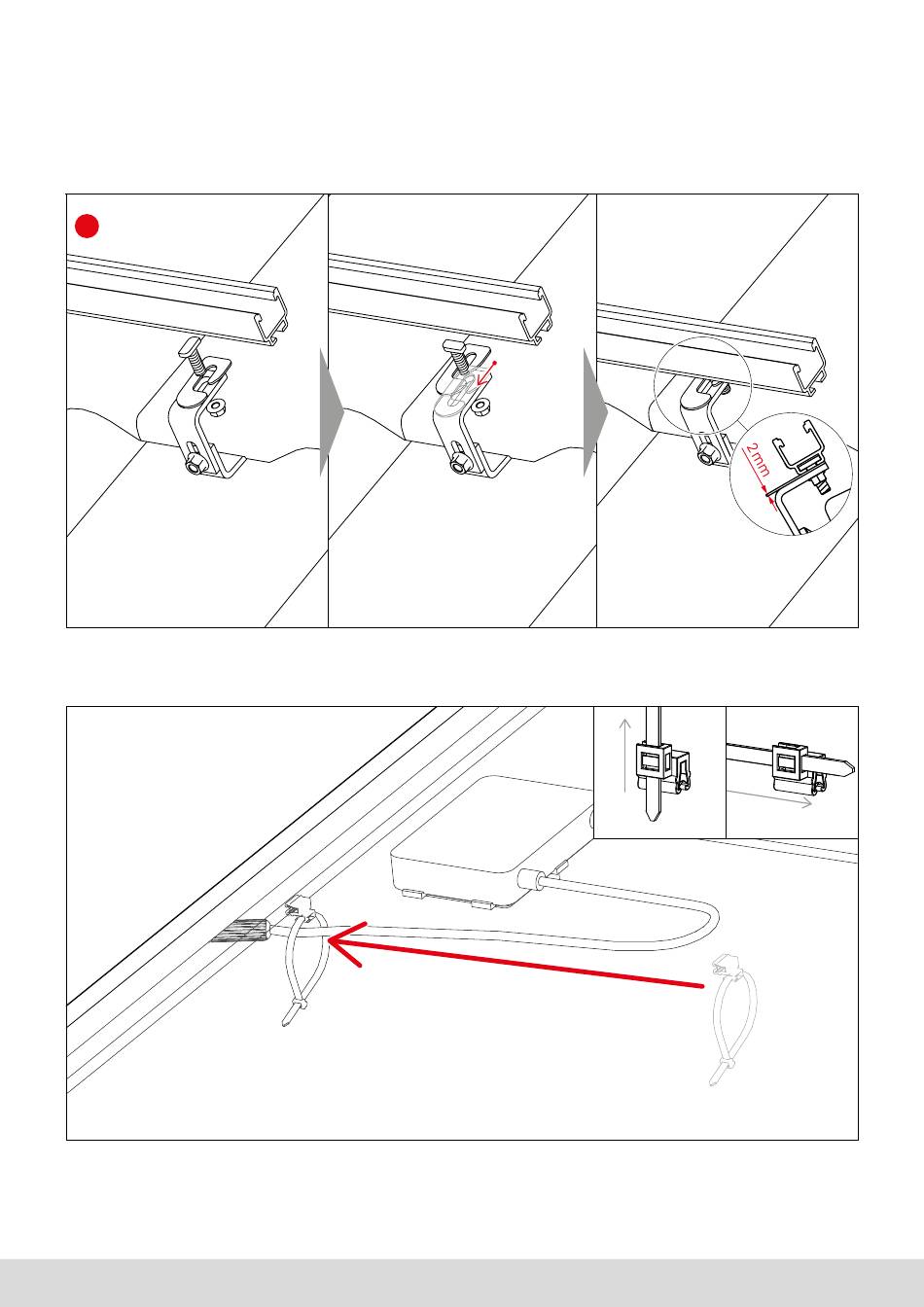 2mm