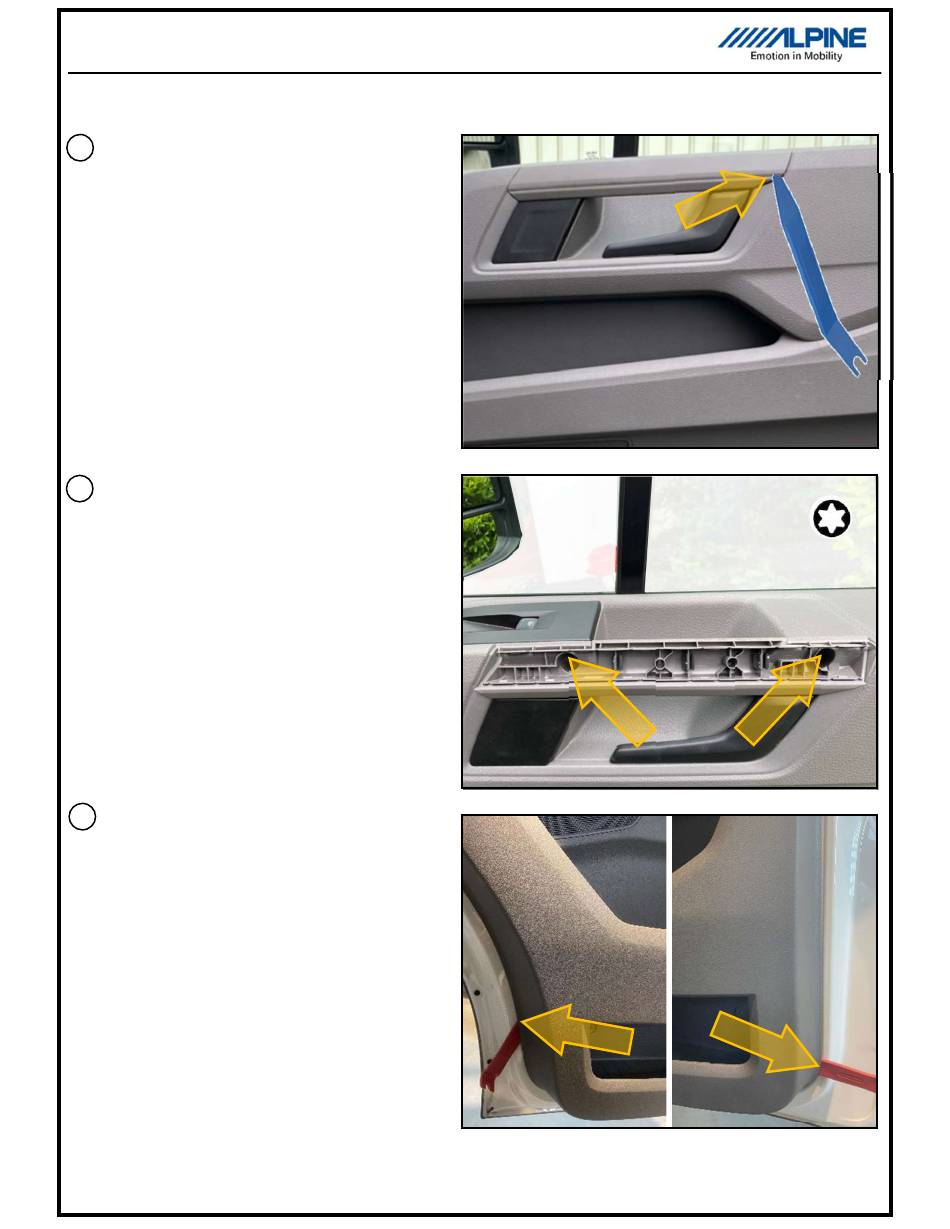 ALPINE
Emotion in Mobility