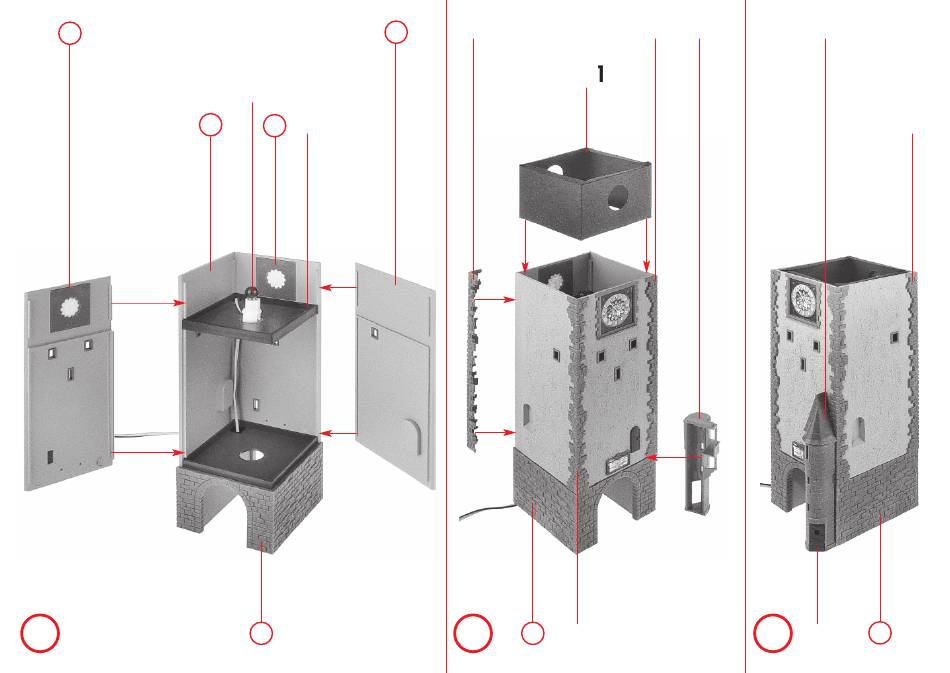 1