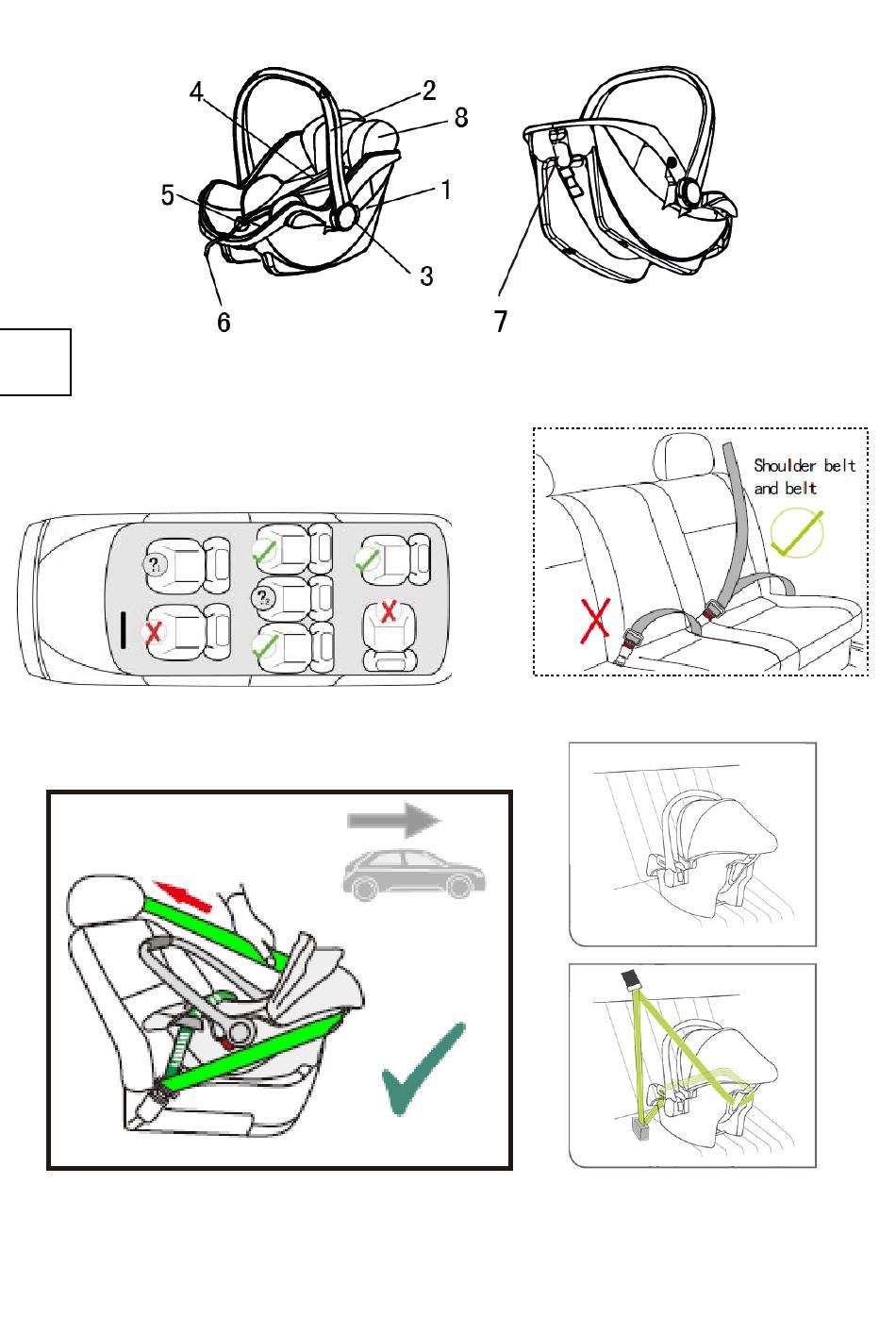 4
2
8
5
1
3
6
7

?
?
Shoulder belt and belt