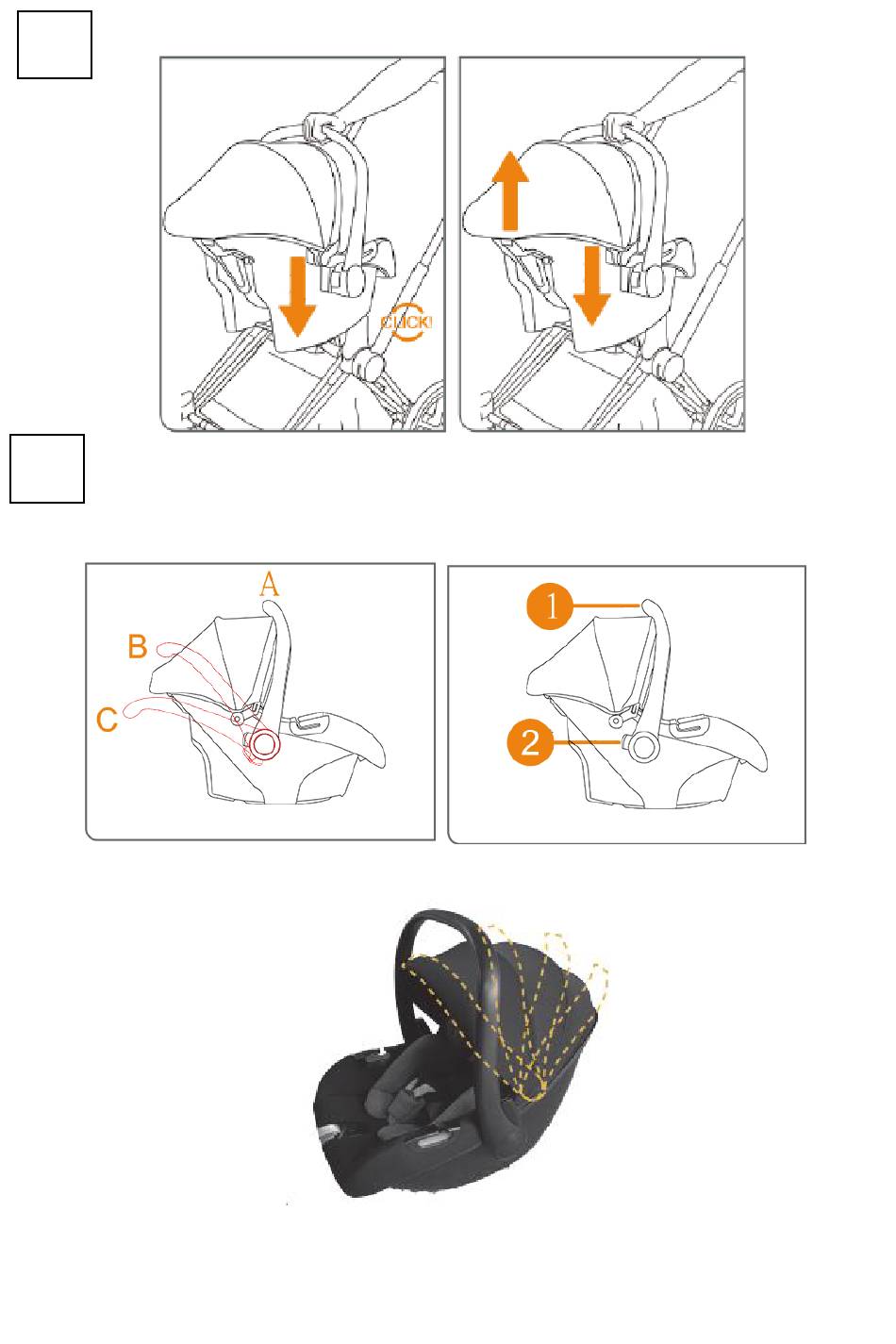 CLICK!

A
B
C

1
2