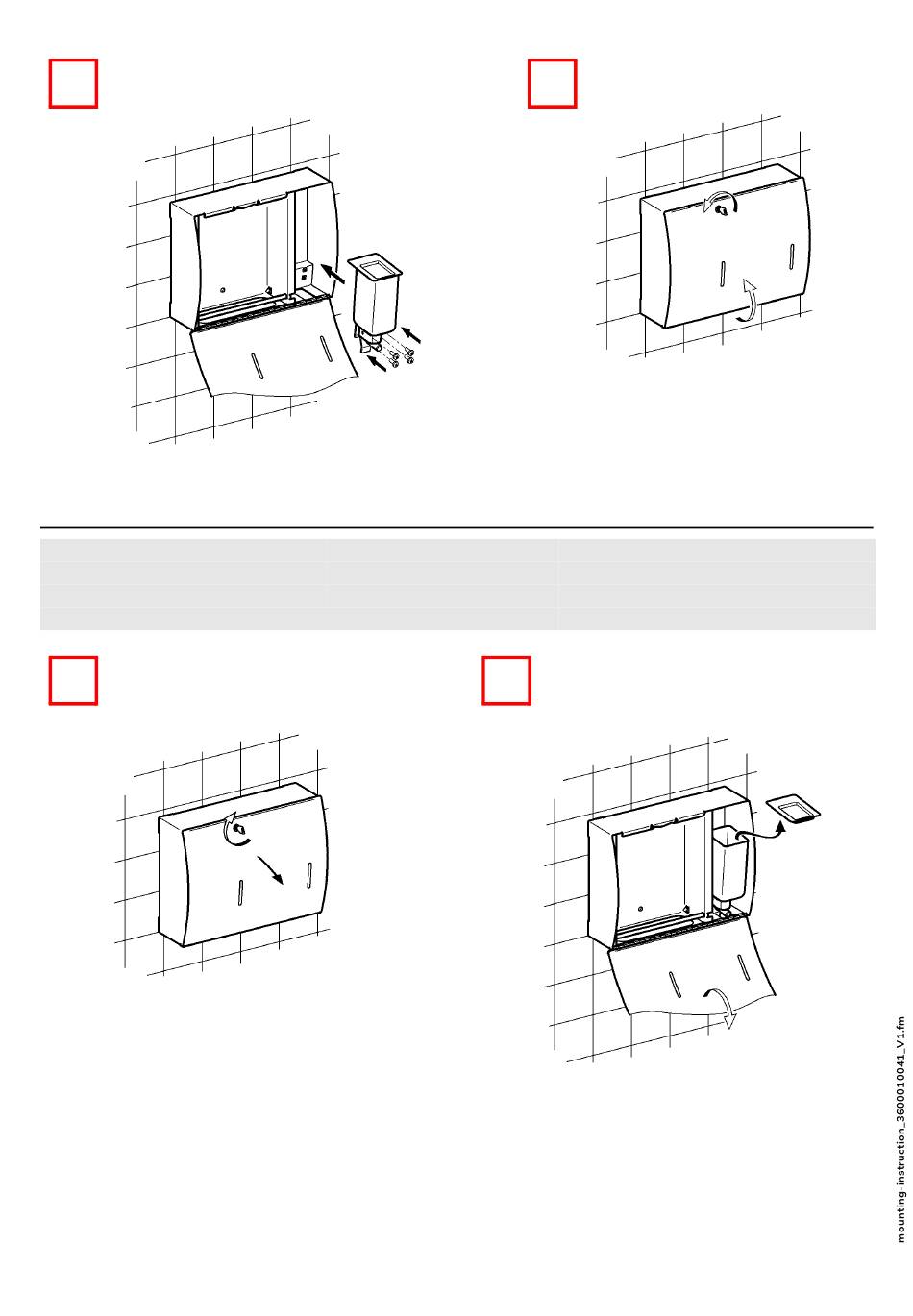 mounting-instruction_3600010041_V1.fm