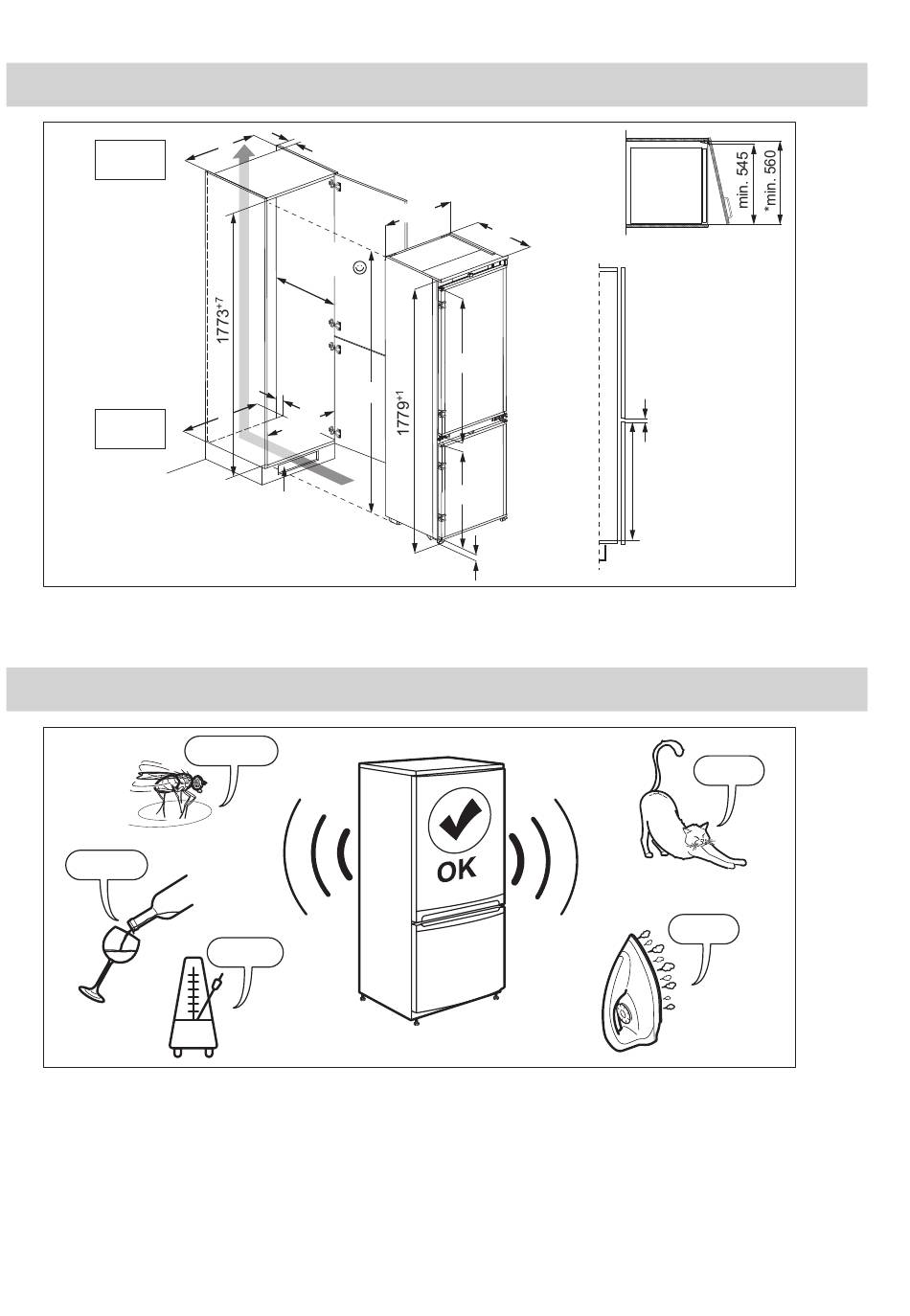 $1773^{+7}$

$1779^{+1}$

min. 545

*min. 560

OK