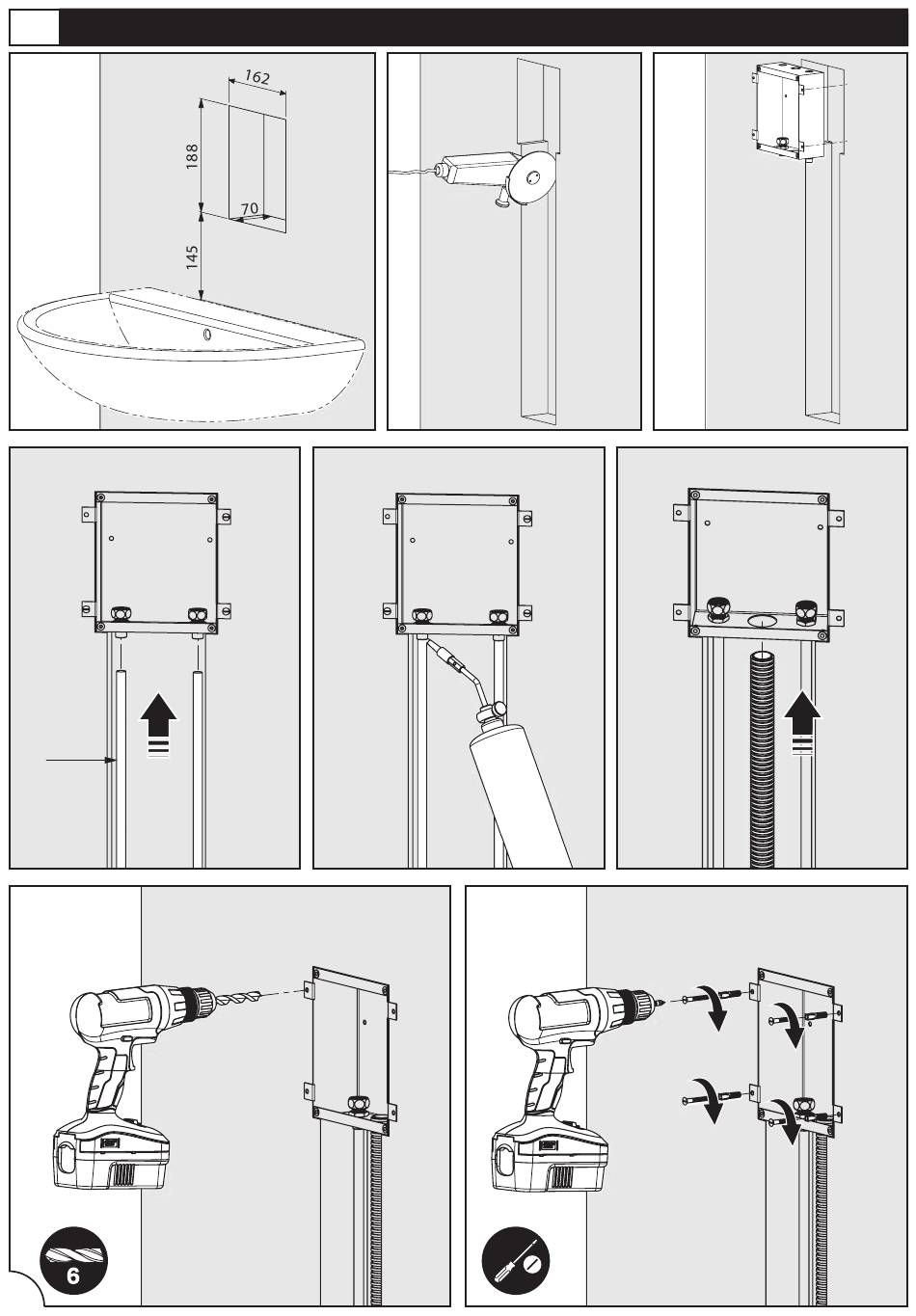 162

188

70

145

6