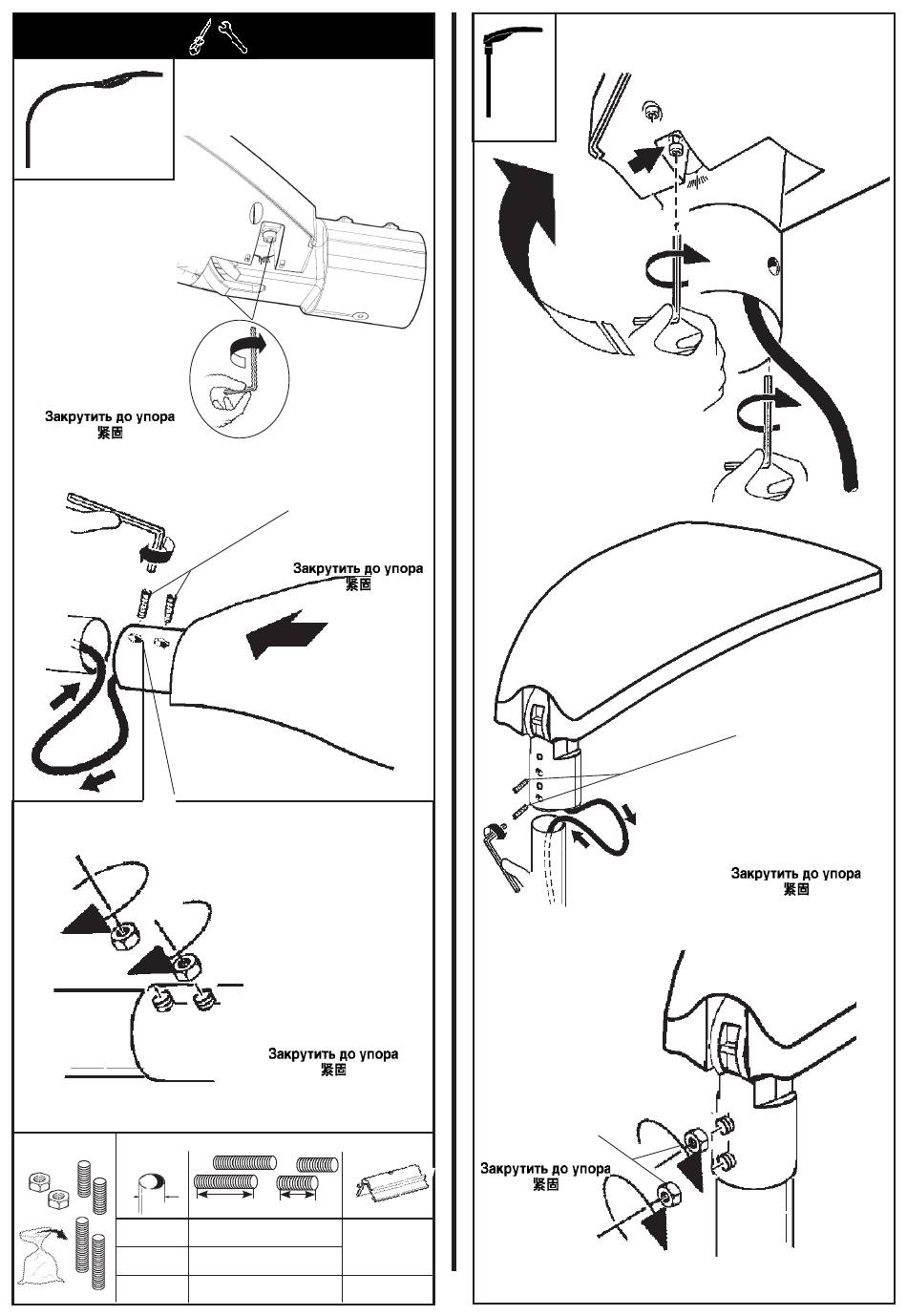 Закрутить до упора
紧固

Закрутить до упора
紧固

Закрутить до упора
紧固

Закрутить до упора
紧固

Закрутить до упора
紧固