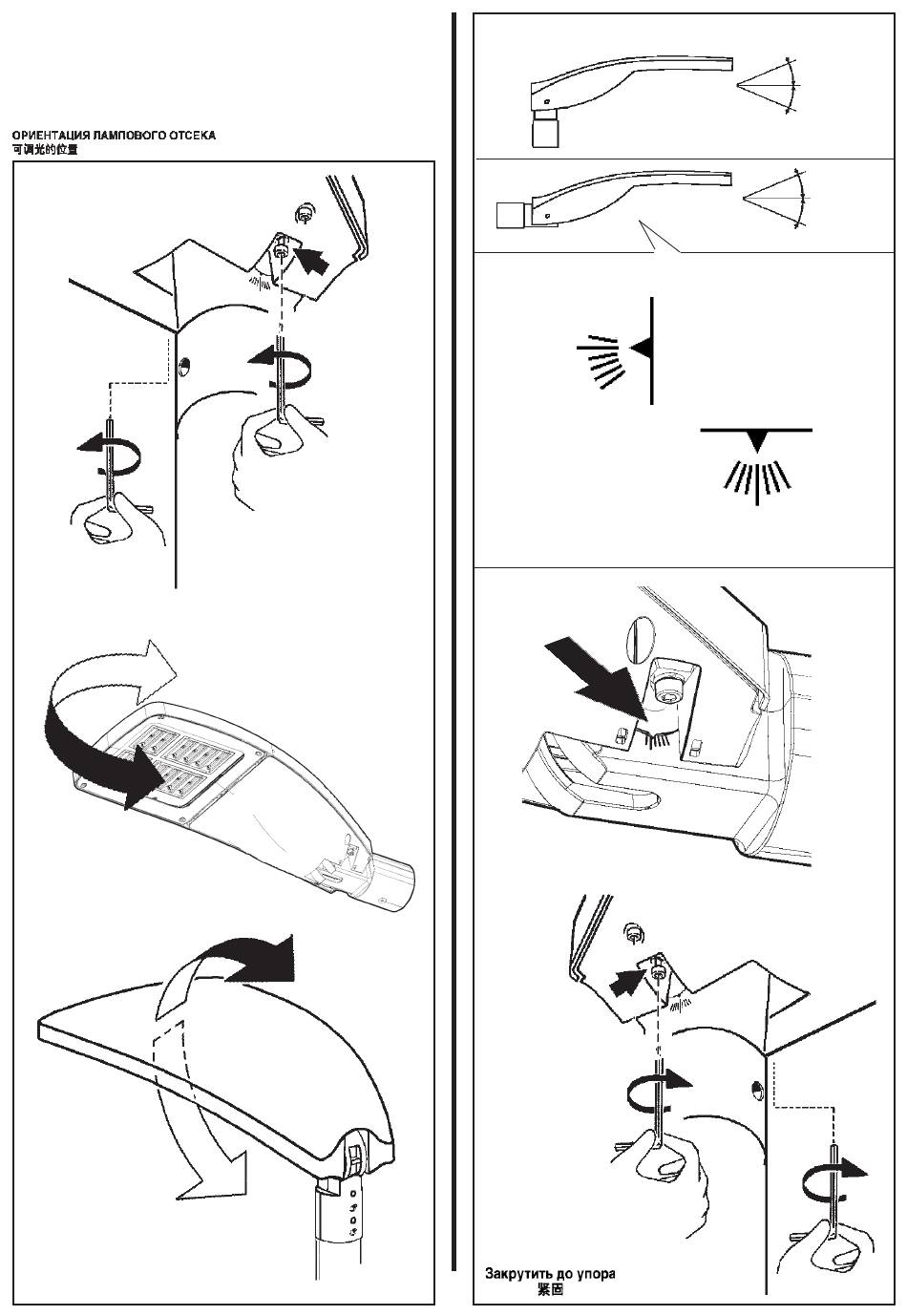 ОРИЕНТАЦИЯ ЛАМПОВОГО ОТСЕКА
可调光的位置

Закрутить до упора
紧固